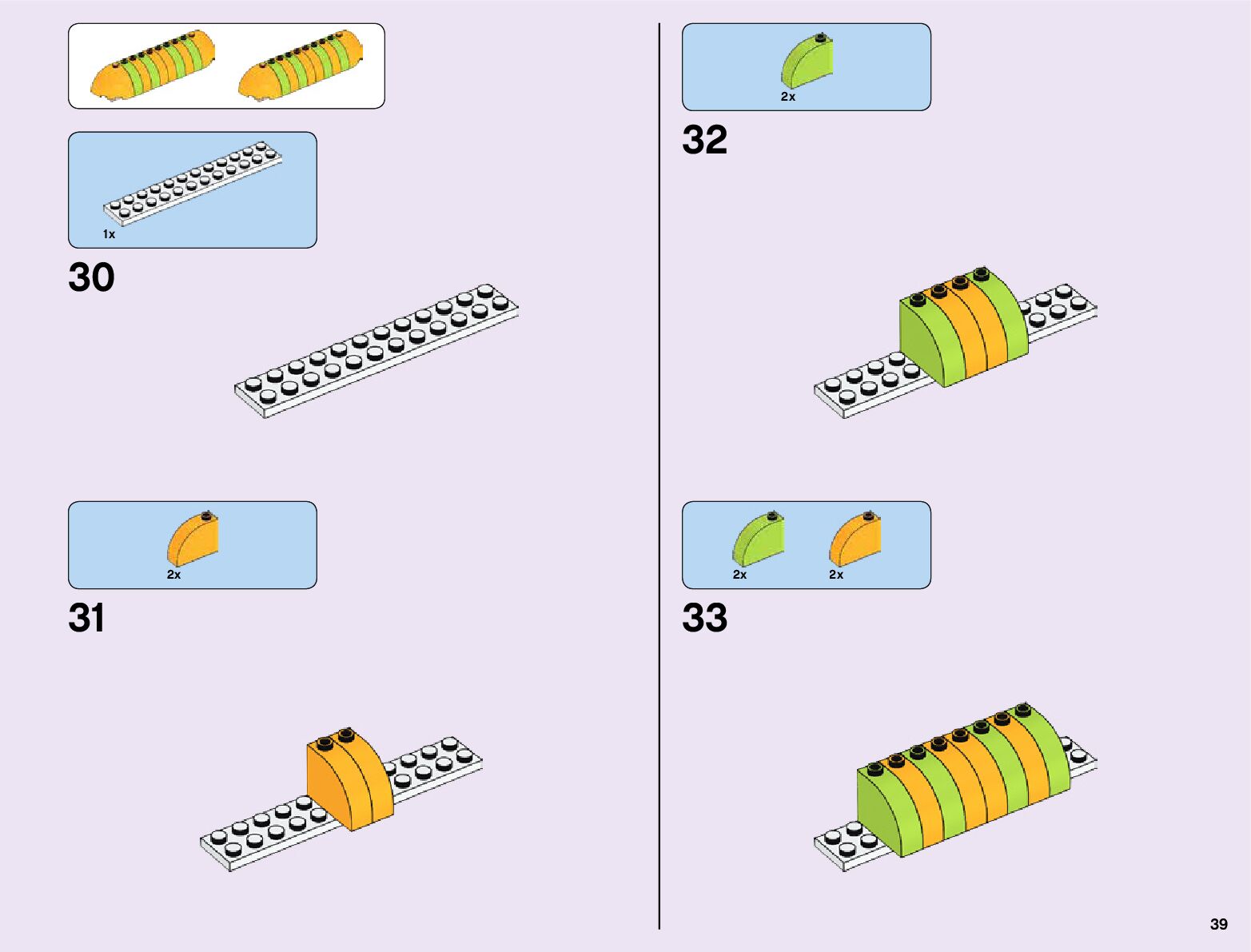 1x

30

2x

31

2x

32

2x

2x

33

39