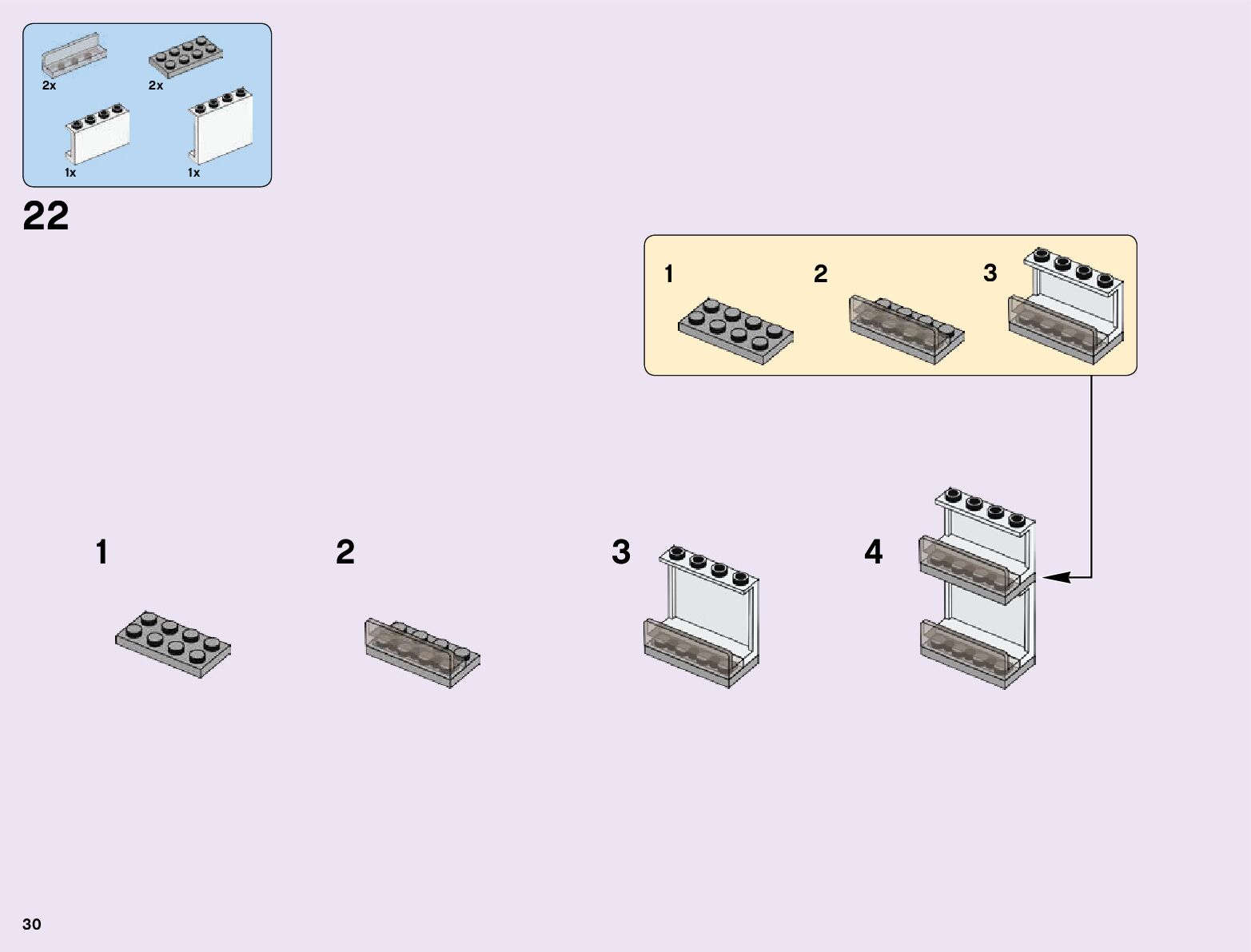 2x 2x

1x 1x

22

1 2 3

1

2

3

4

30