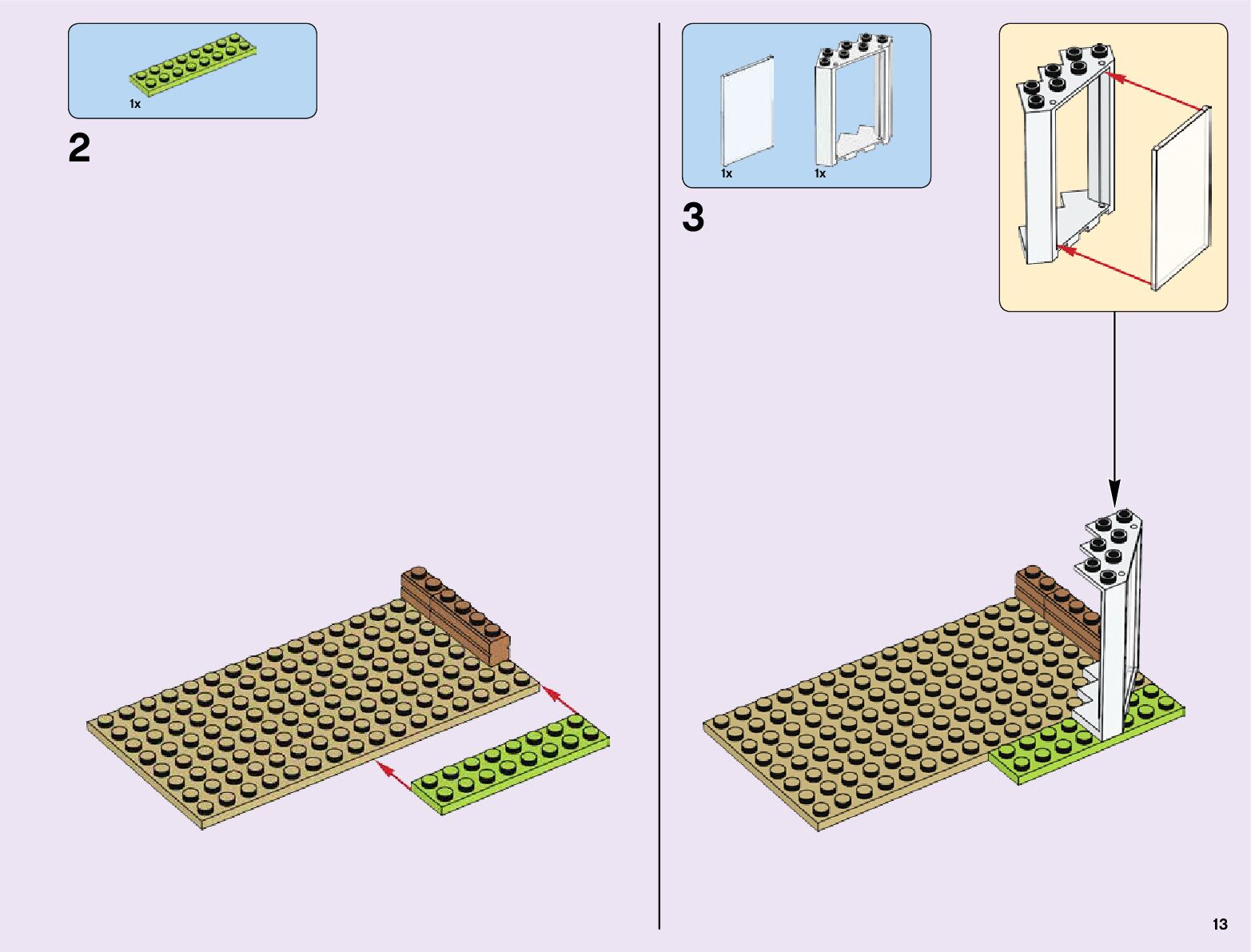 1x

2

1x

1x

3

13