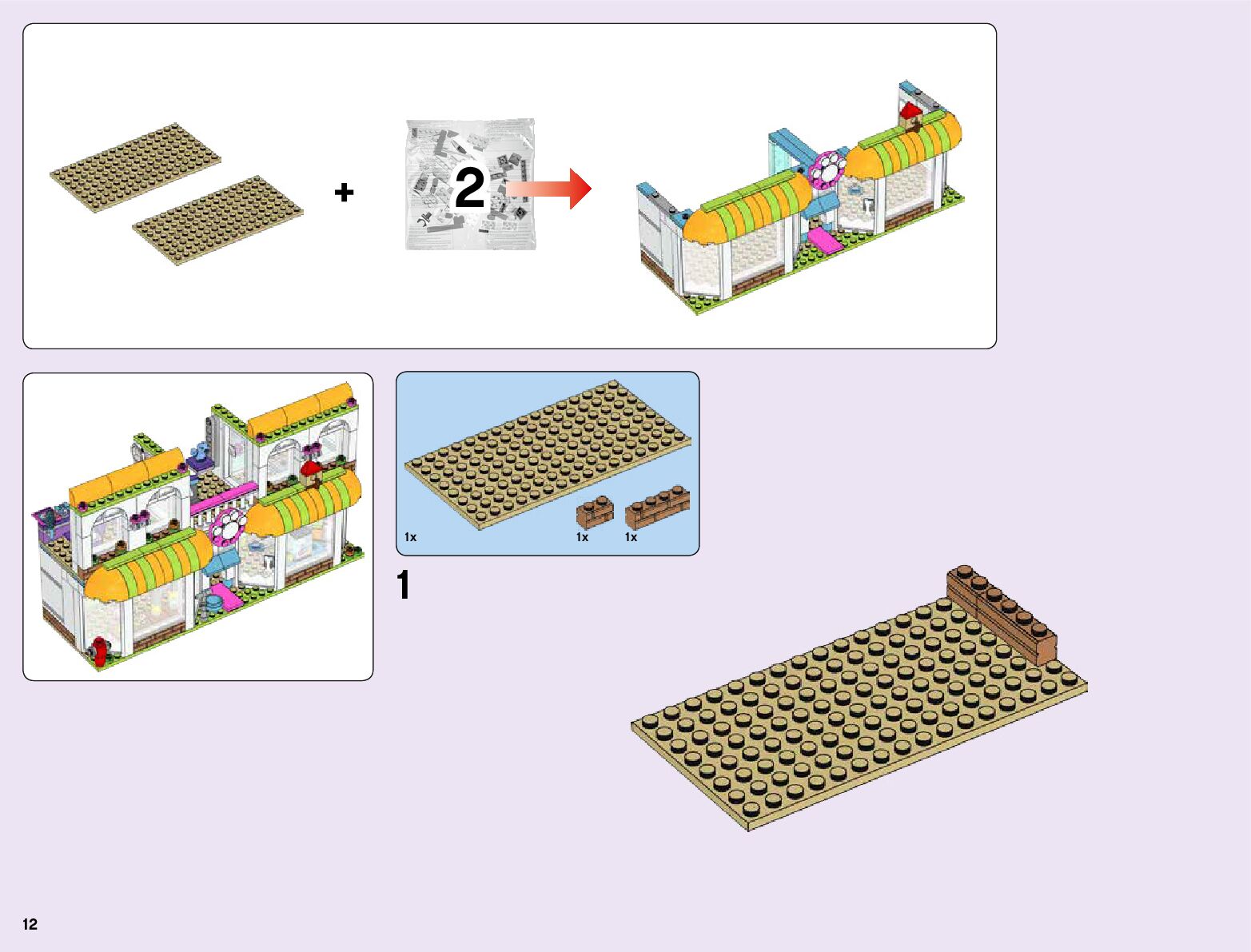 +

2

1x

1x

1x

1

12