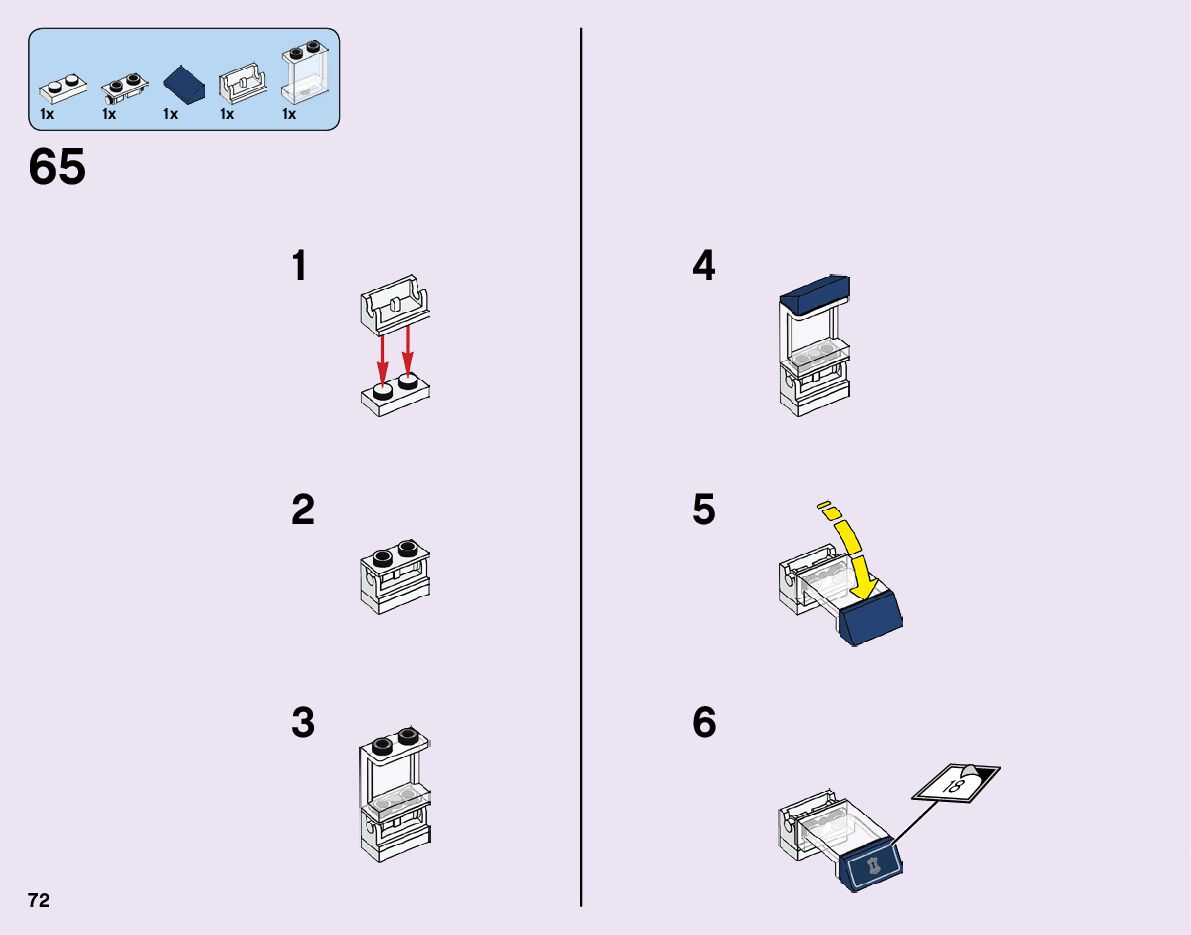 1x 1x 1x 1x 1x

65

1

2

3

4

5

6

18

72