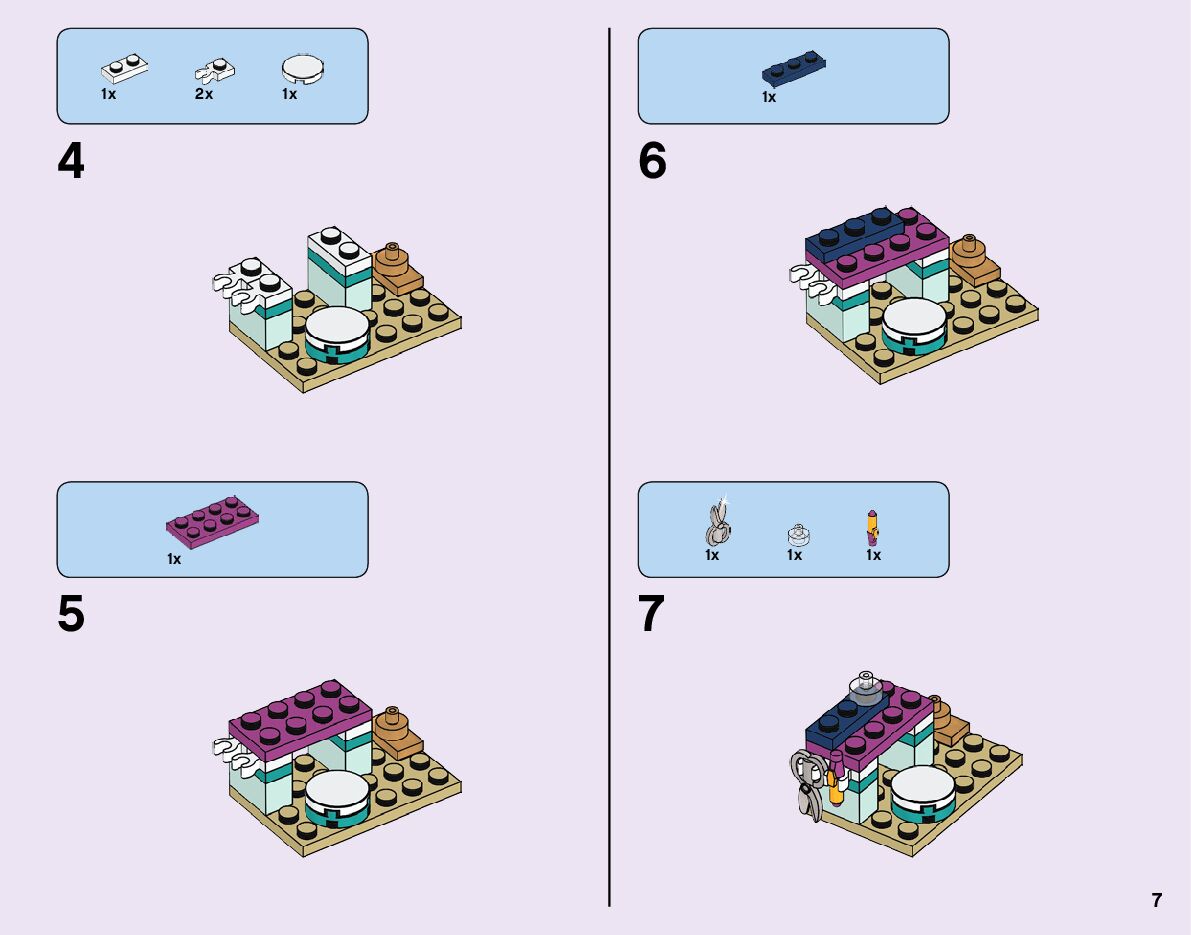 1x 2x 1x

4

1x

5

1x

6

1x 1x 1x

7

7