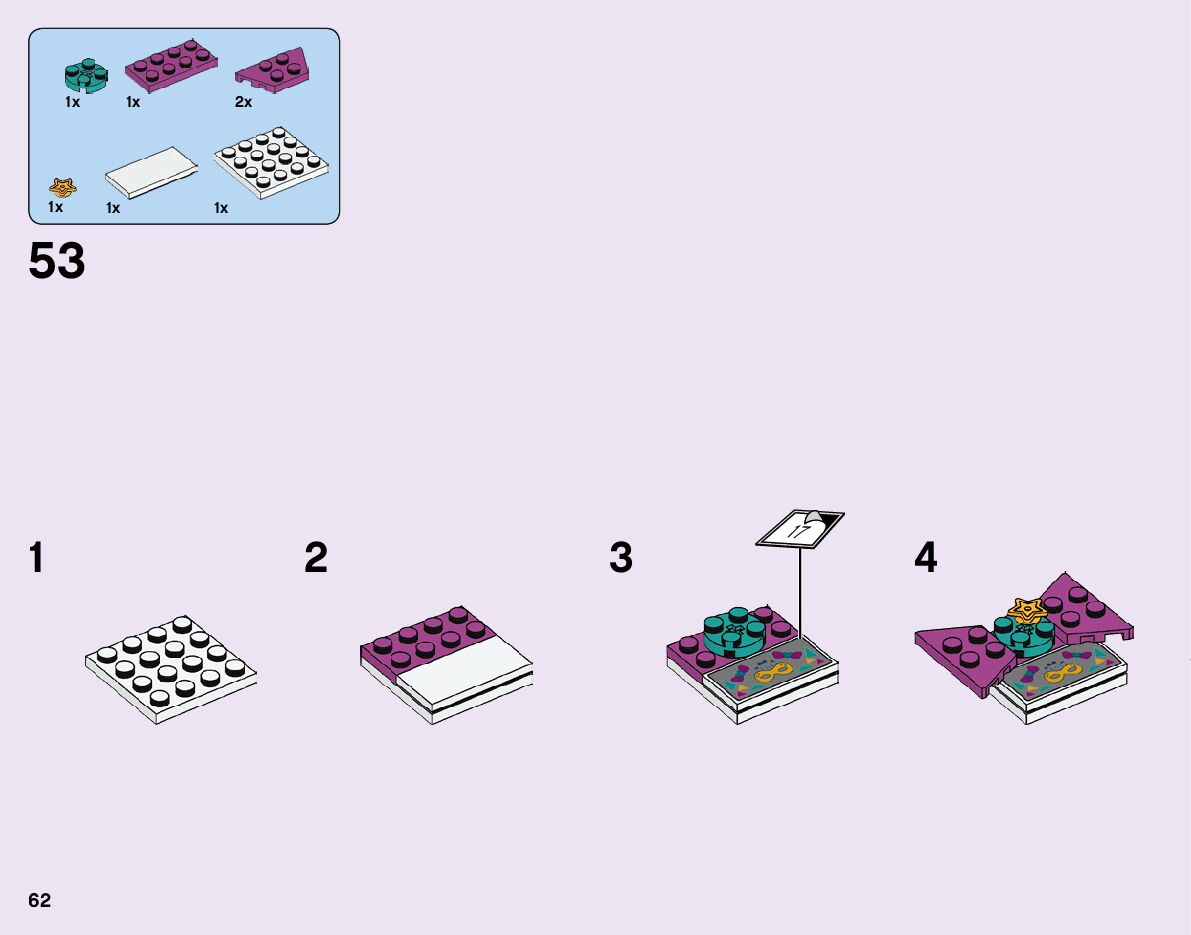 1x 1x 2x

1x 1x 1x

53

1

2

3

17

4

62