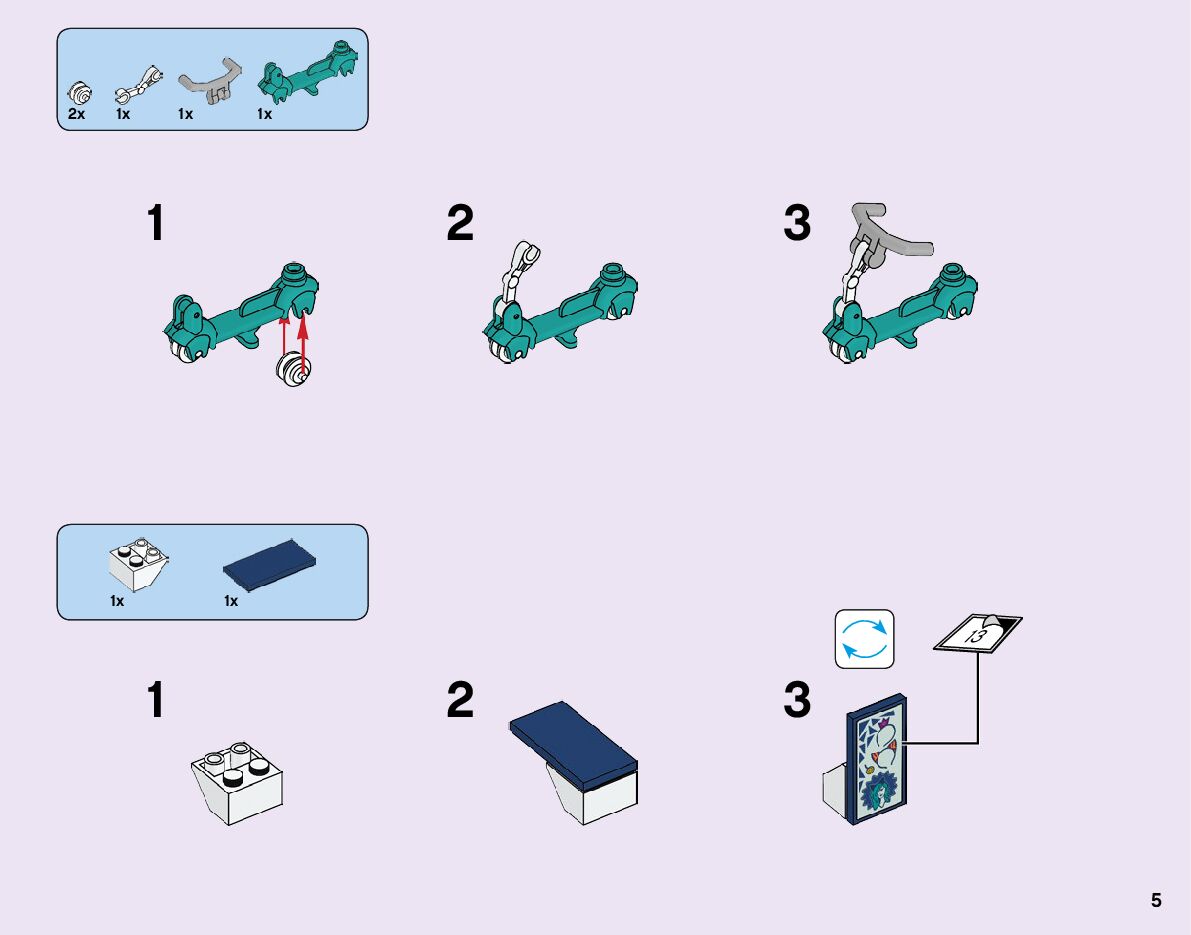 2x 1x 1x 1x

1

2

3

1x 1x

1

2

3

13

5