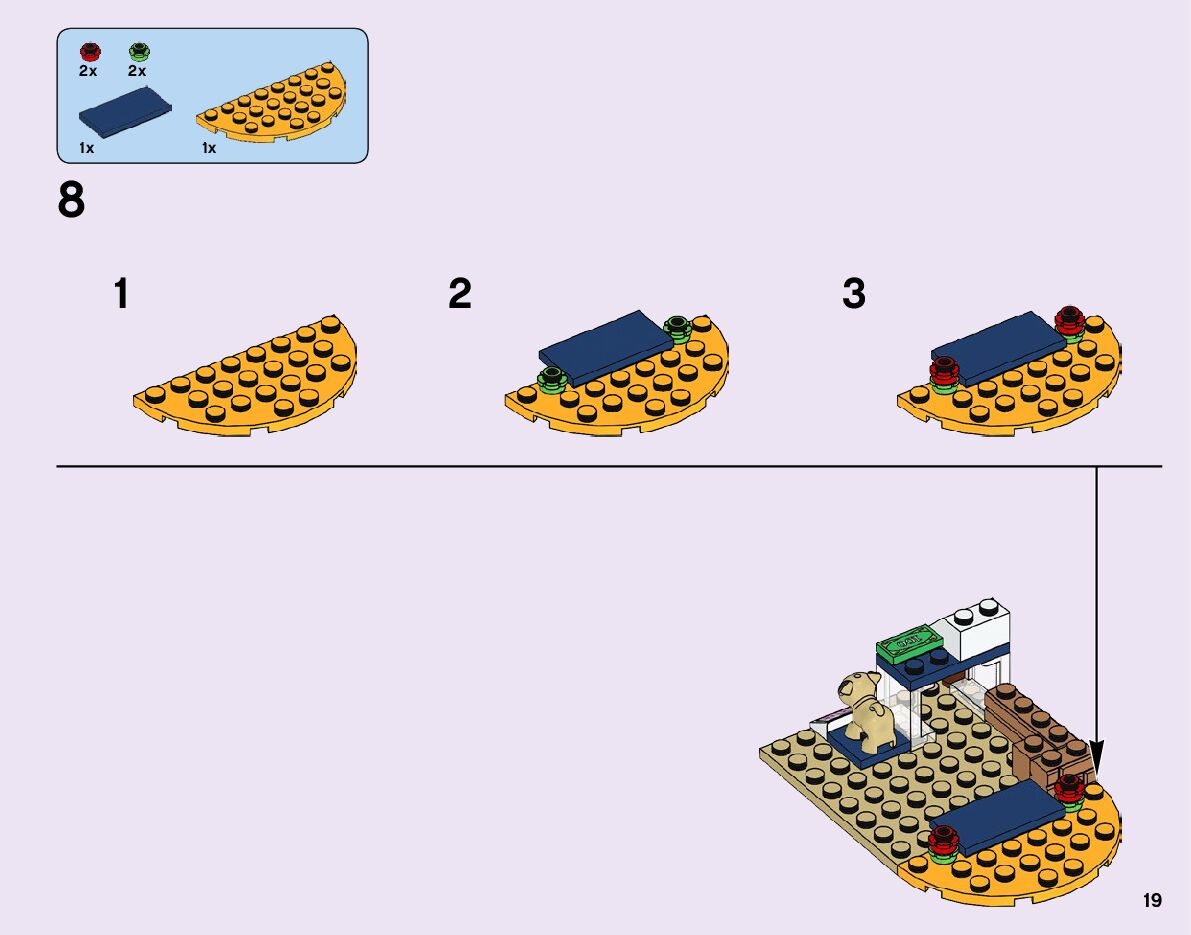 2x 2x

1x 1x

8

1

2

3

19