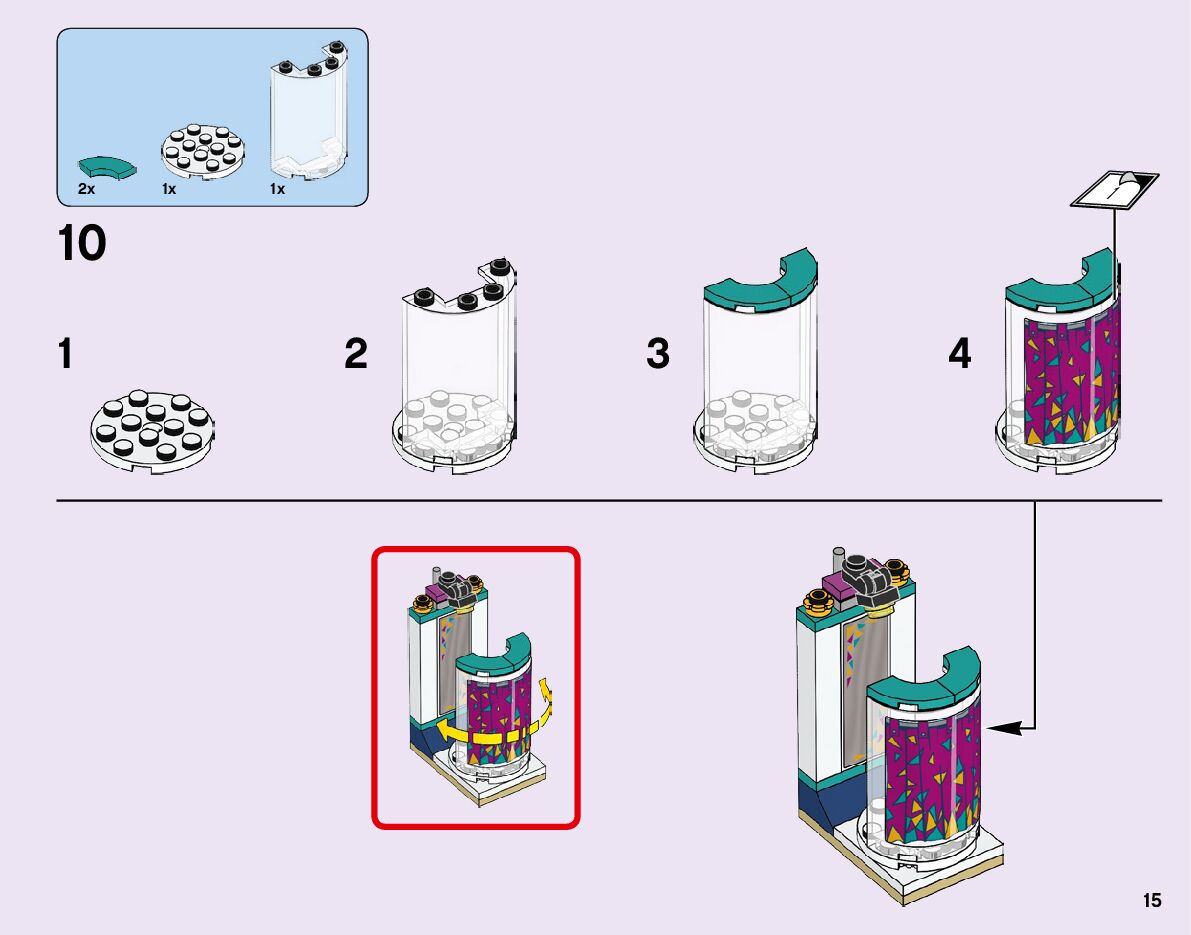 2x
1x
1x

10

1

2

3

4

15