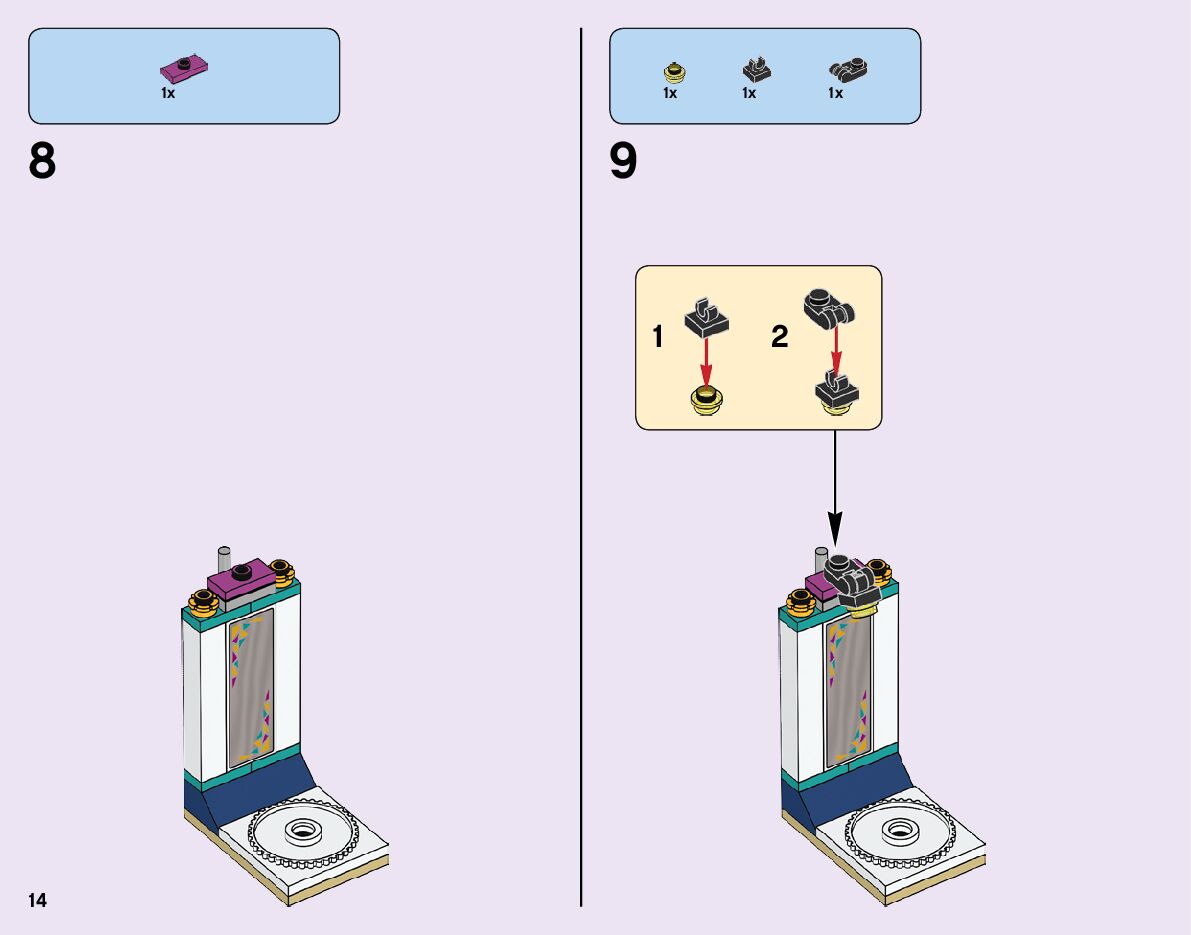 1x

8

14

1x 1x 1x

9

1

2