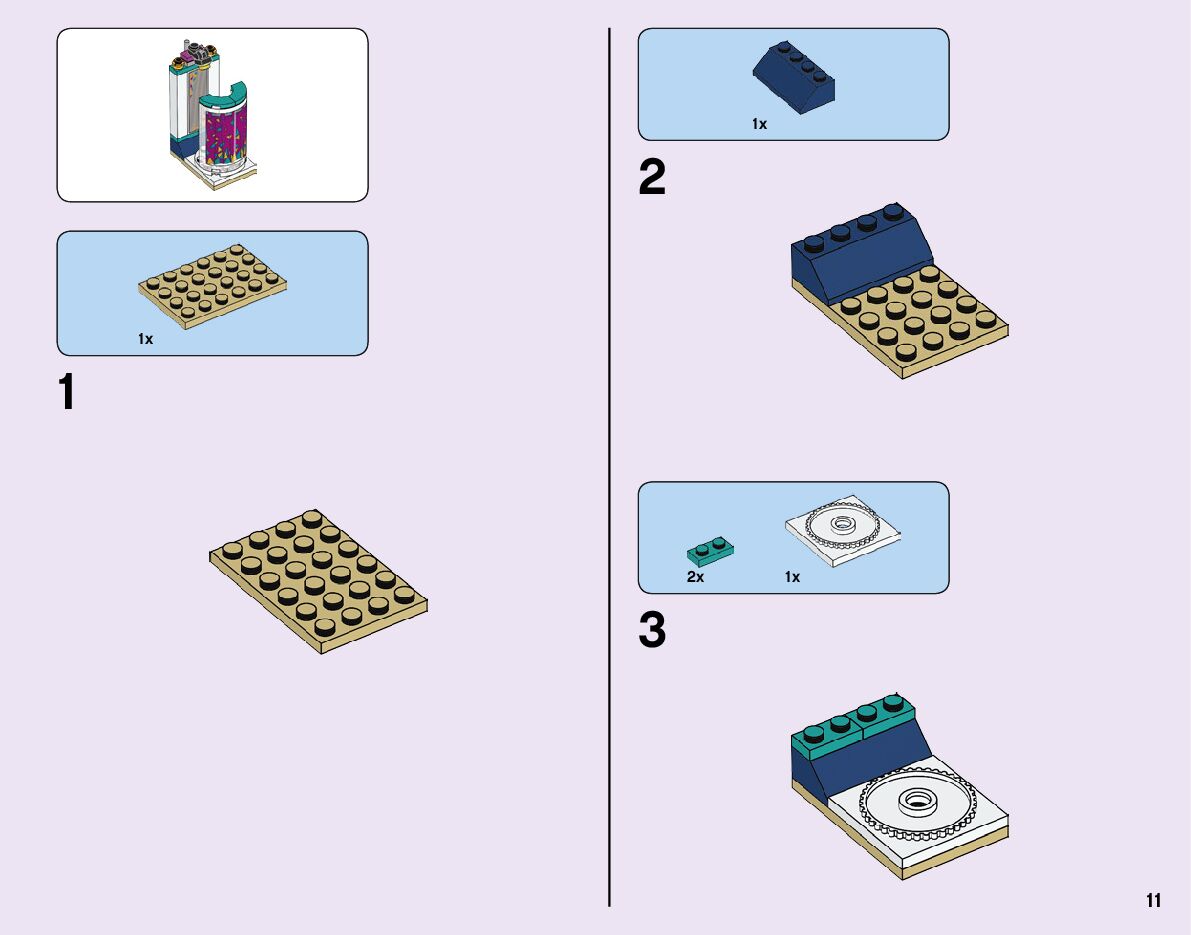 1x

1

1x

2

2x

1x

3

11