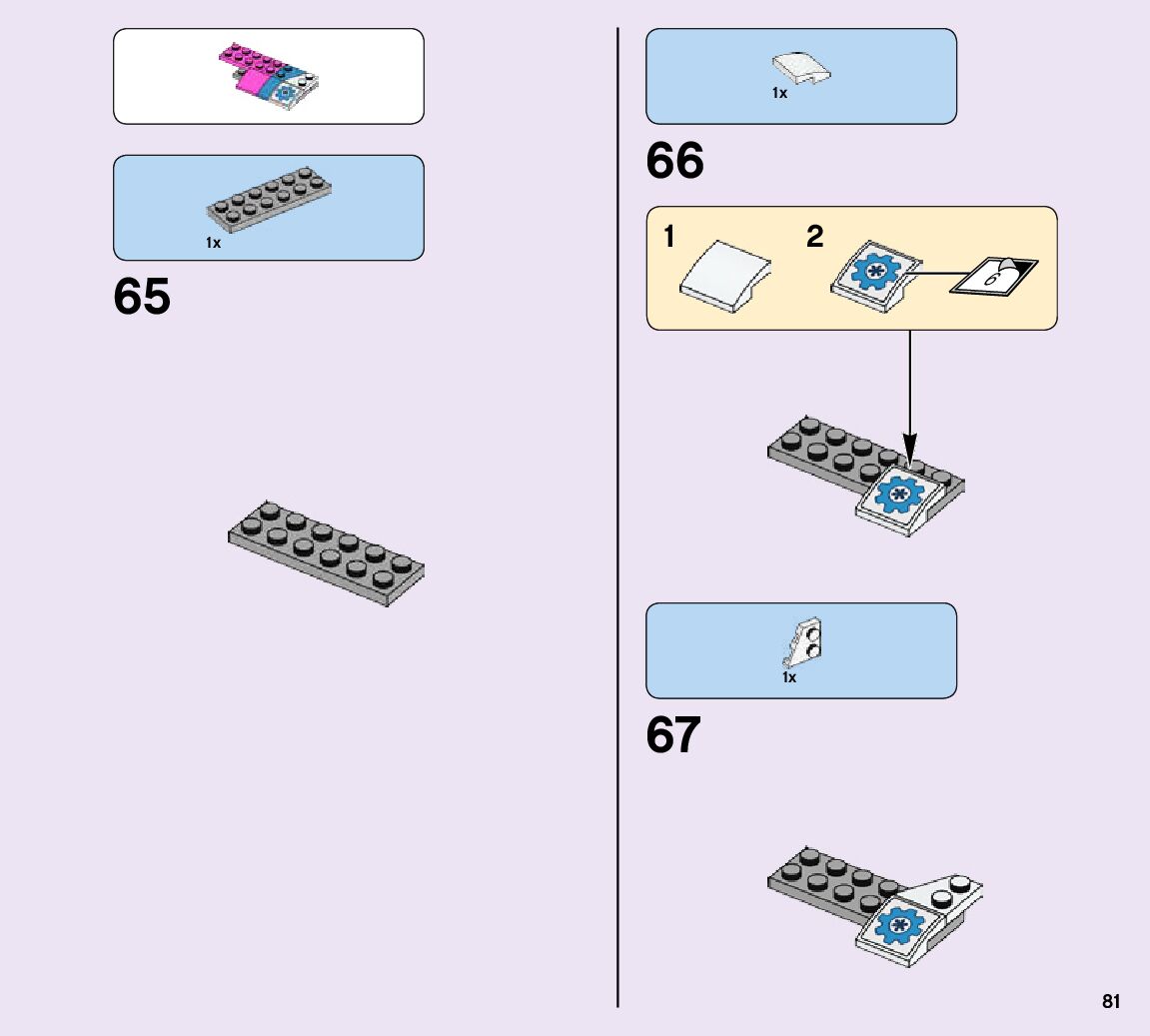 1x

65

1x

66

1

2

6

1x

67

81