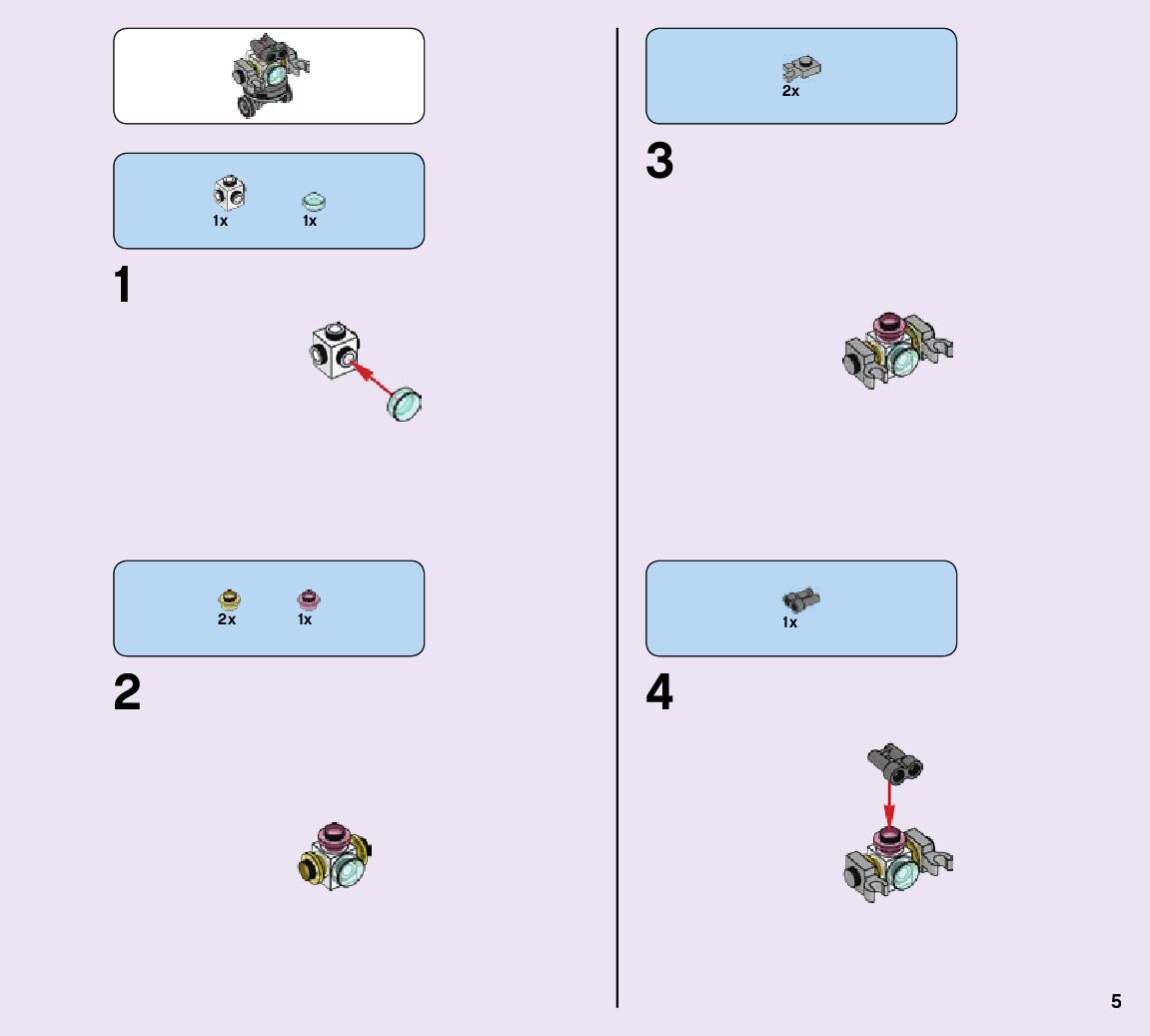 1x 1x

1

2x 1x

2

2x

3

1x

4

5