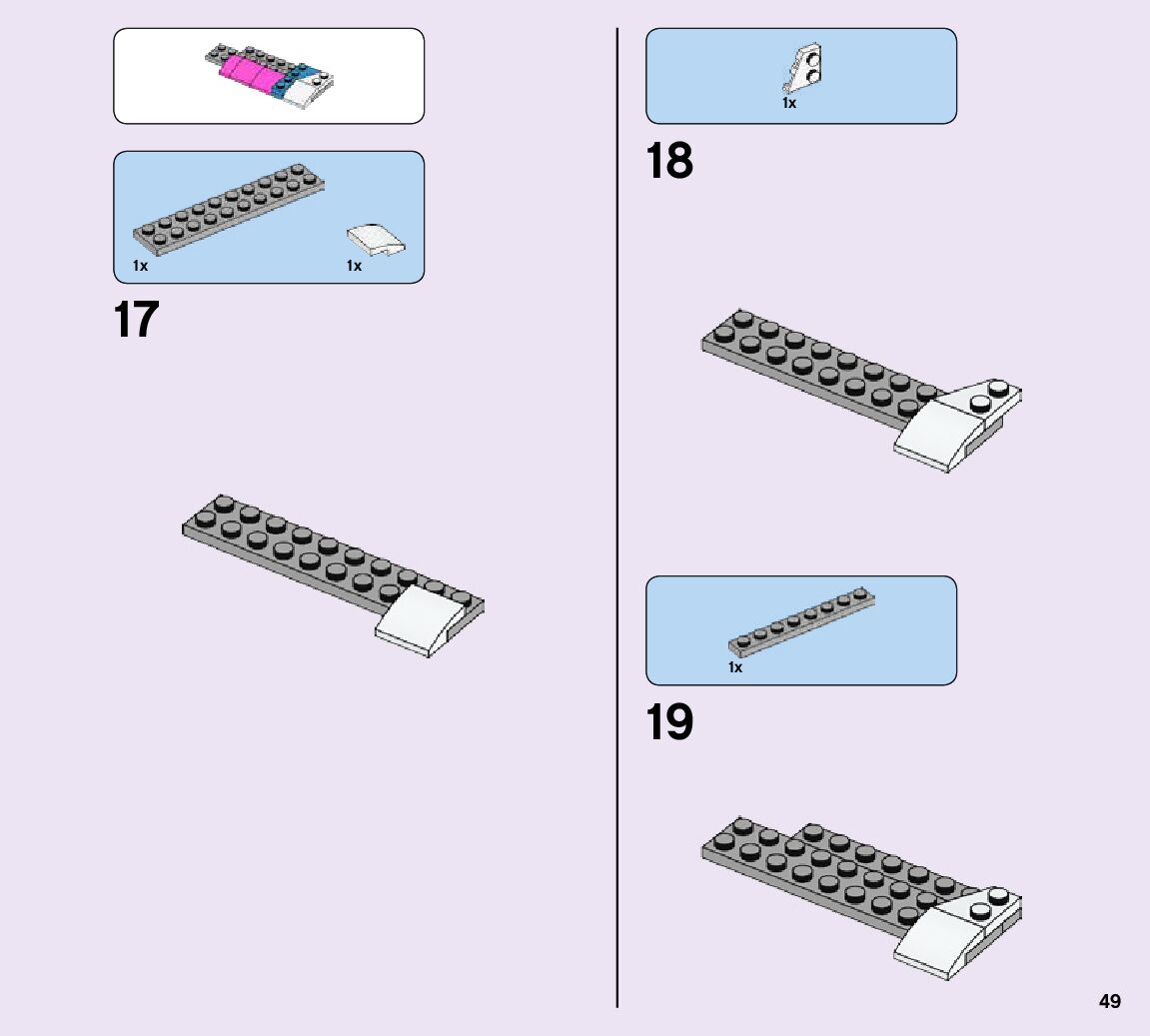 1x 1x

17

1x

18

1x

19

49