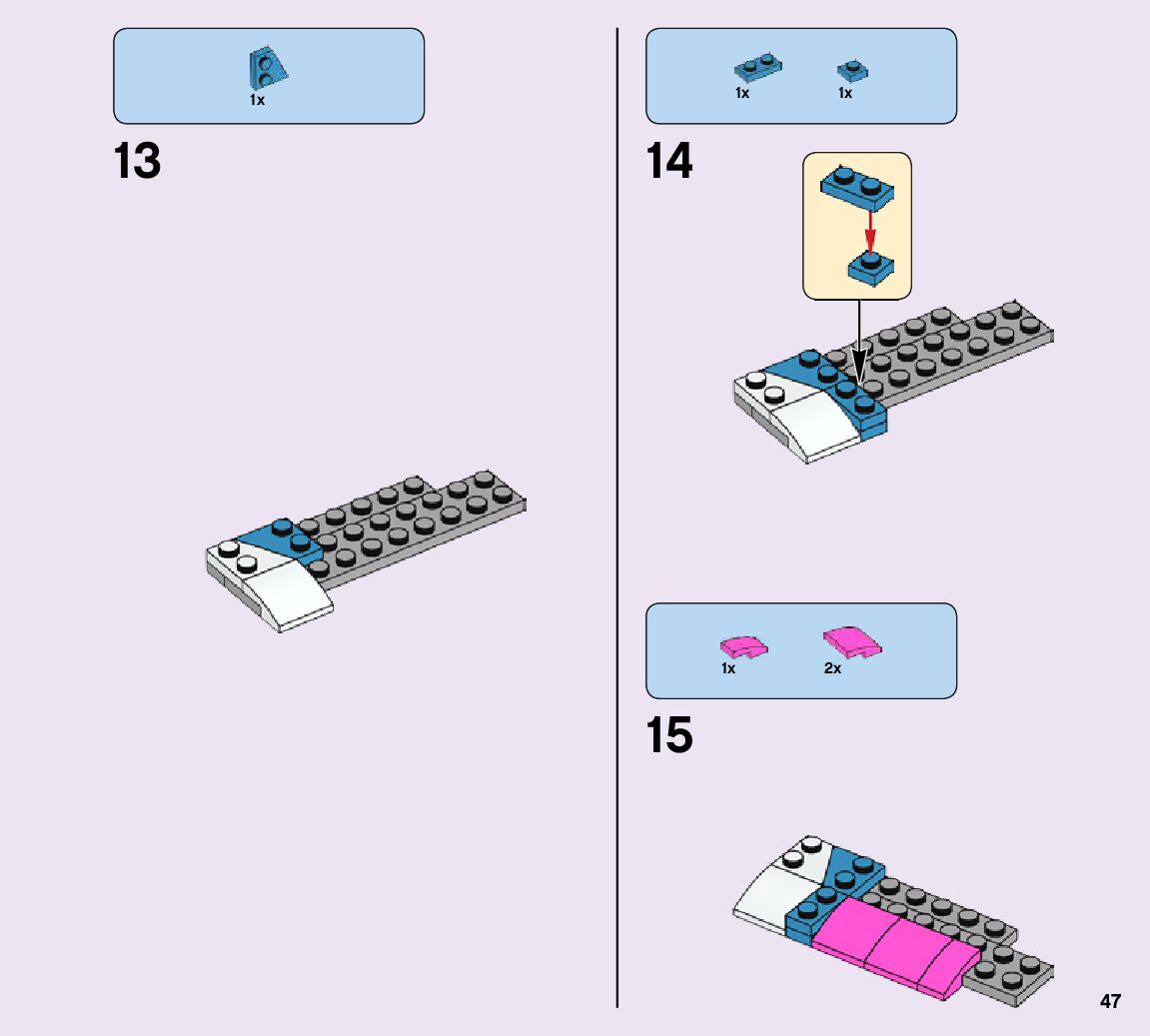 1x

13

1x 1x

14

1x 2x

15

47