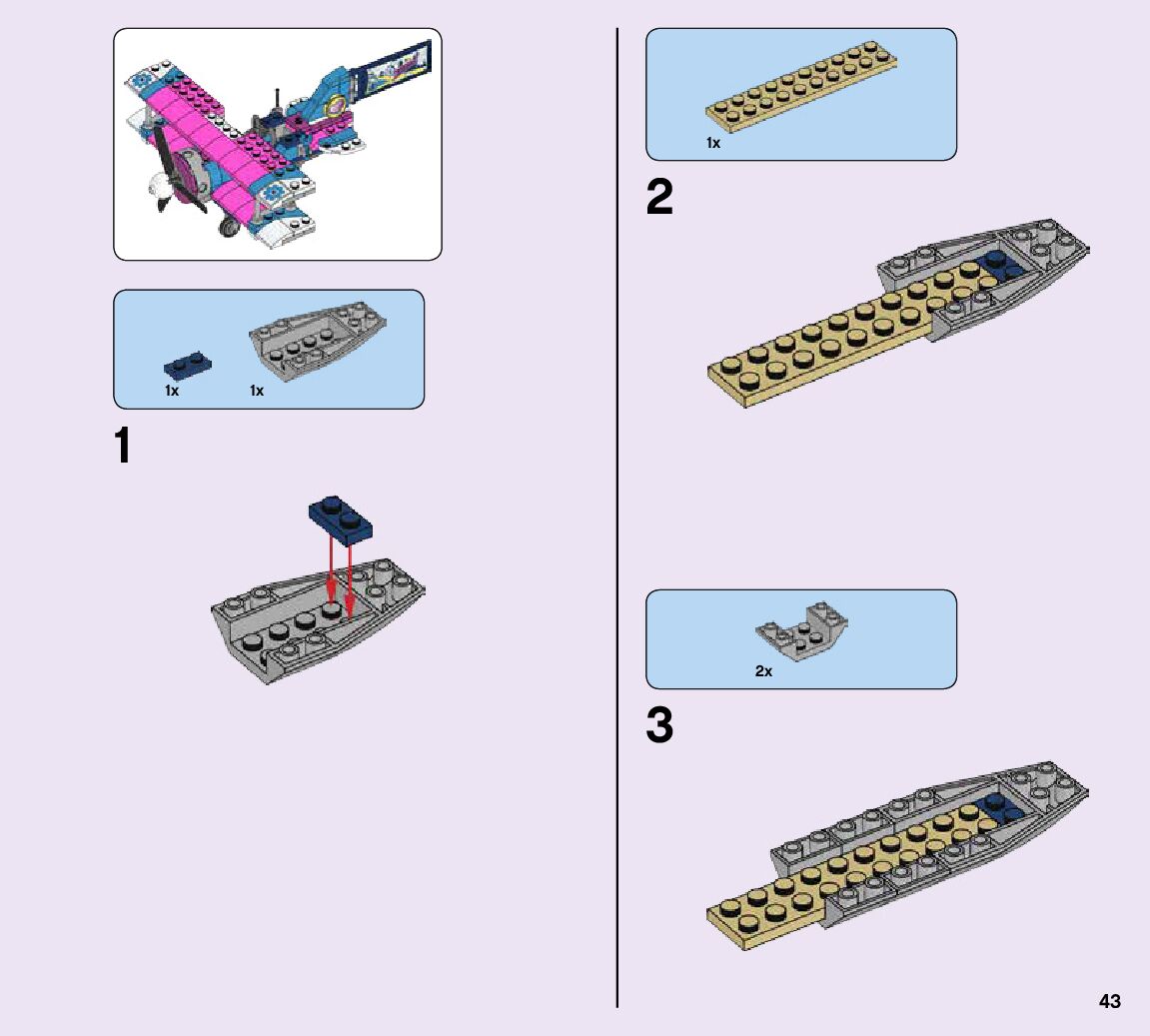 1x 1x

1

1x

2

2x

3

43