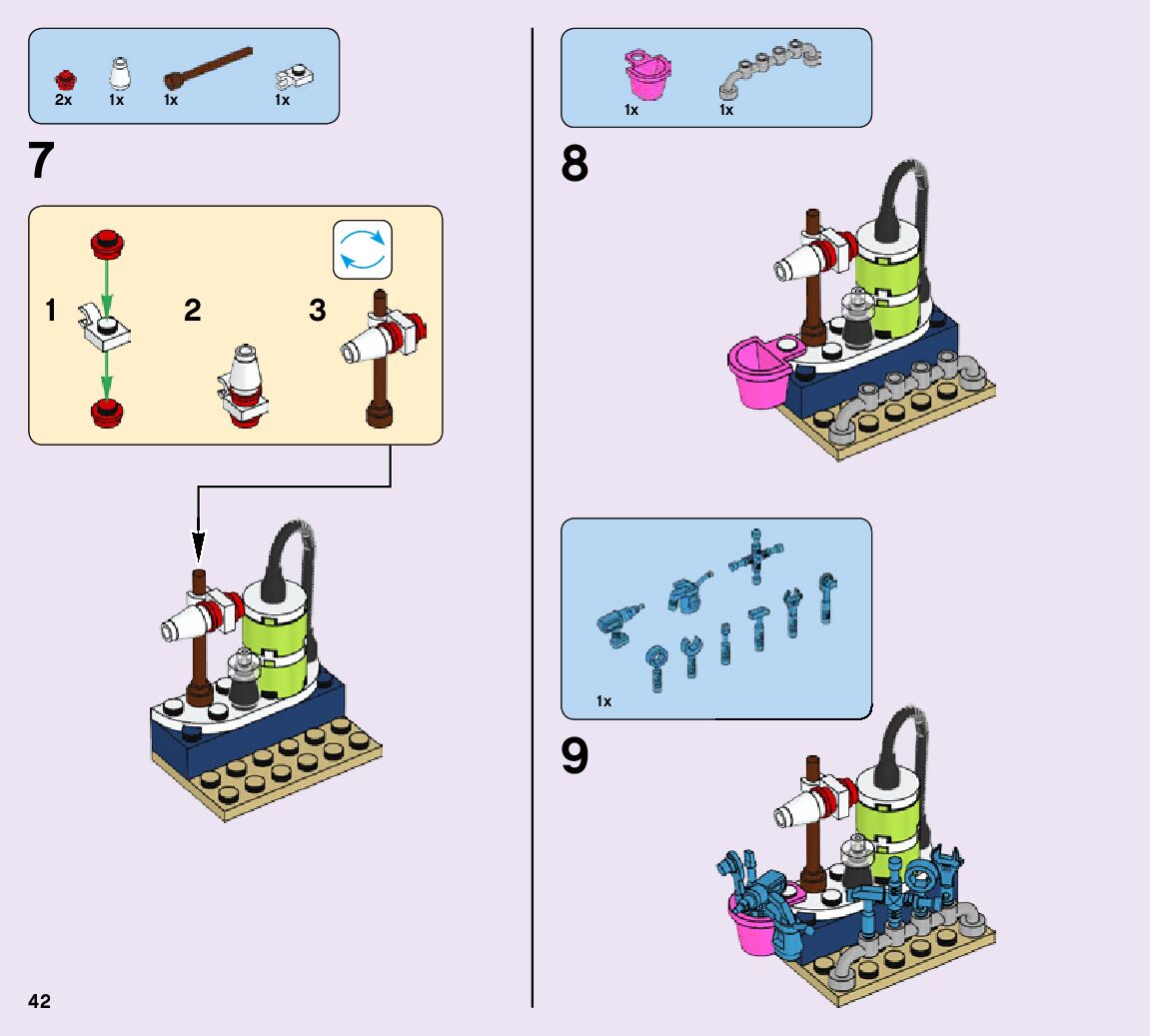 2x 1x 1x 1x

7

1 2 3

1x 1x

8

1x

9

42