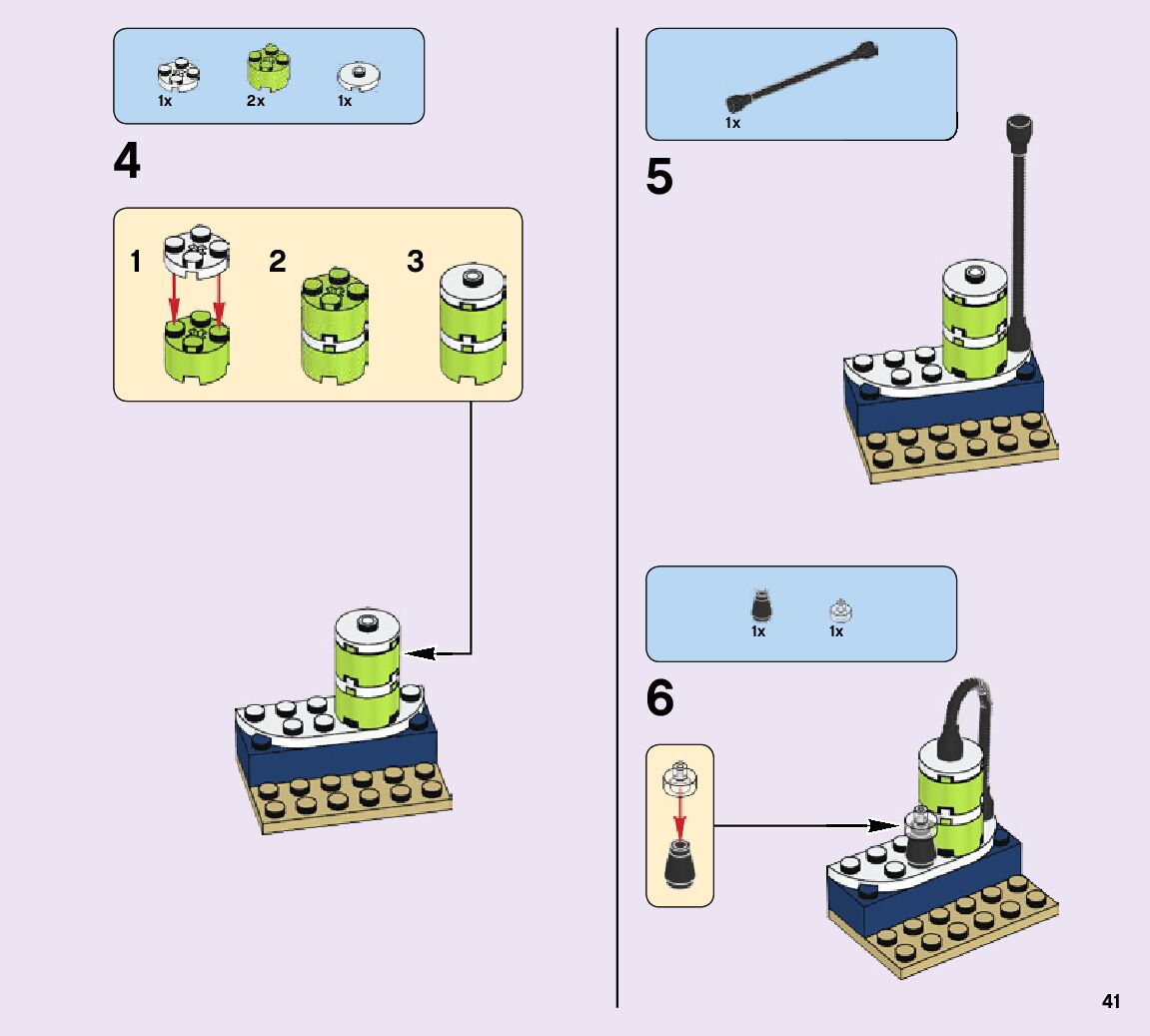 1x 2x 1x

4

1 2 3

1x

5

1x 1x

6

41