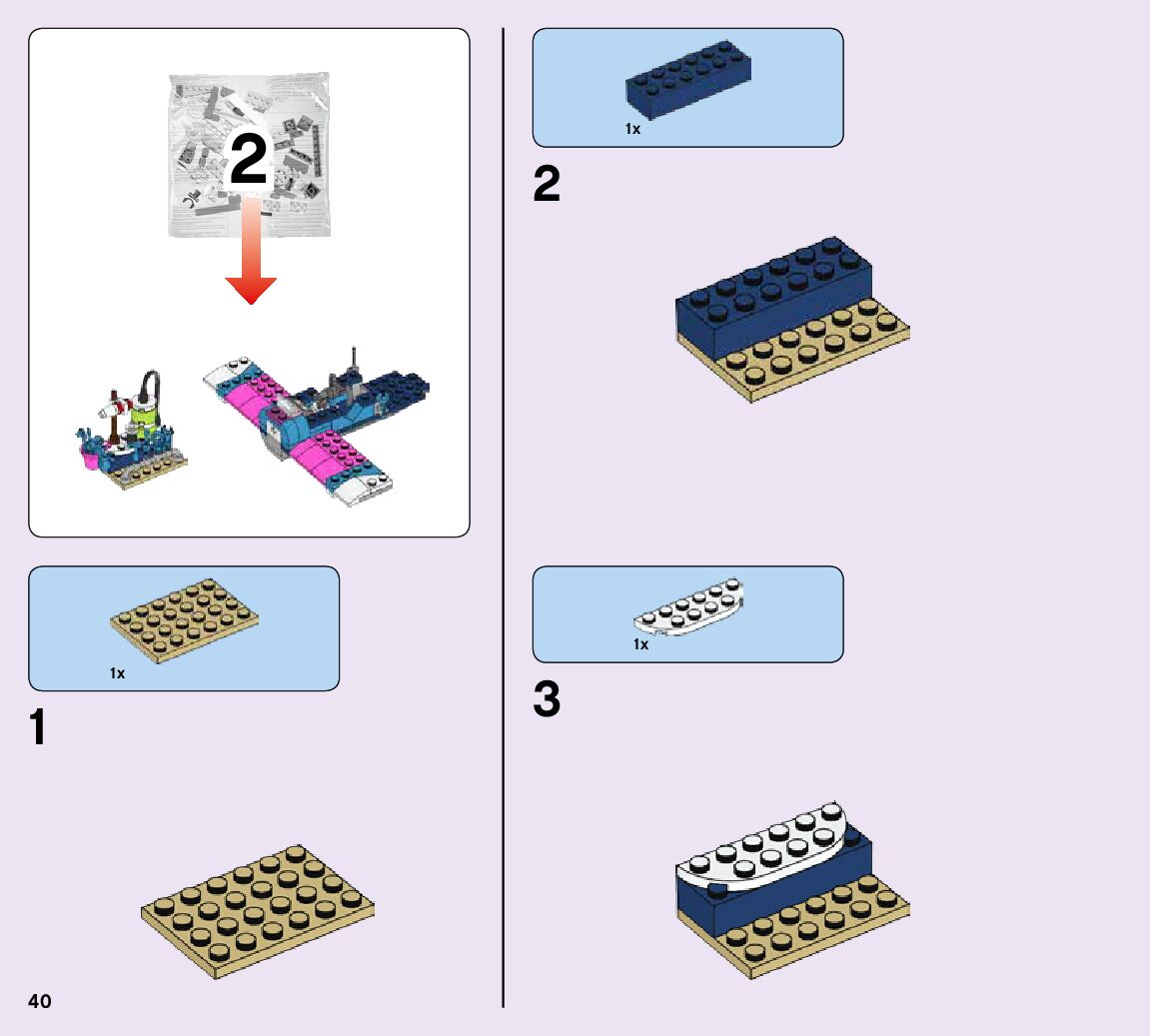 2

1x

1

40

1x

2

1x

3