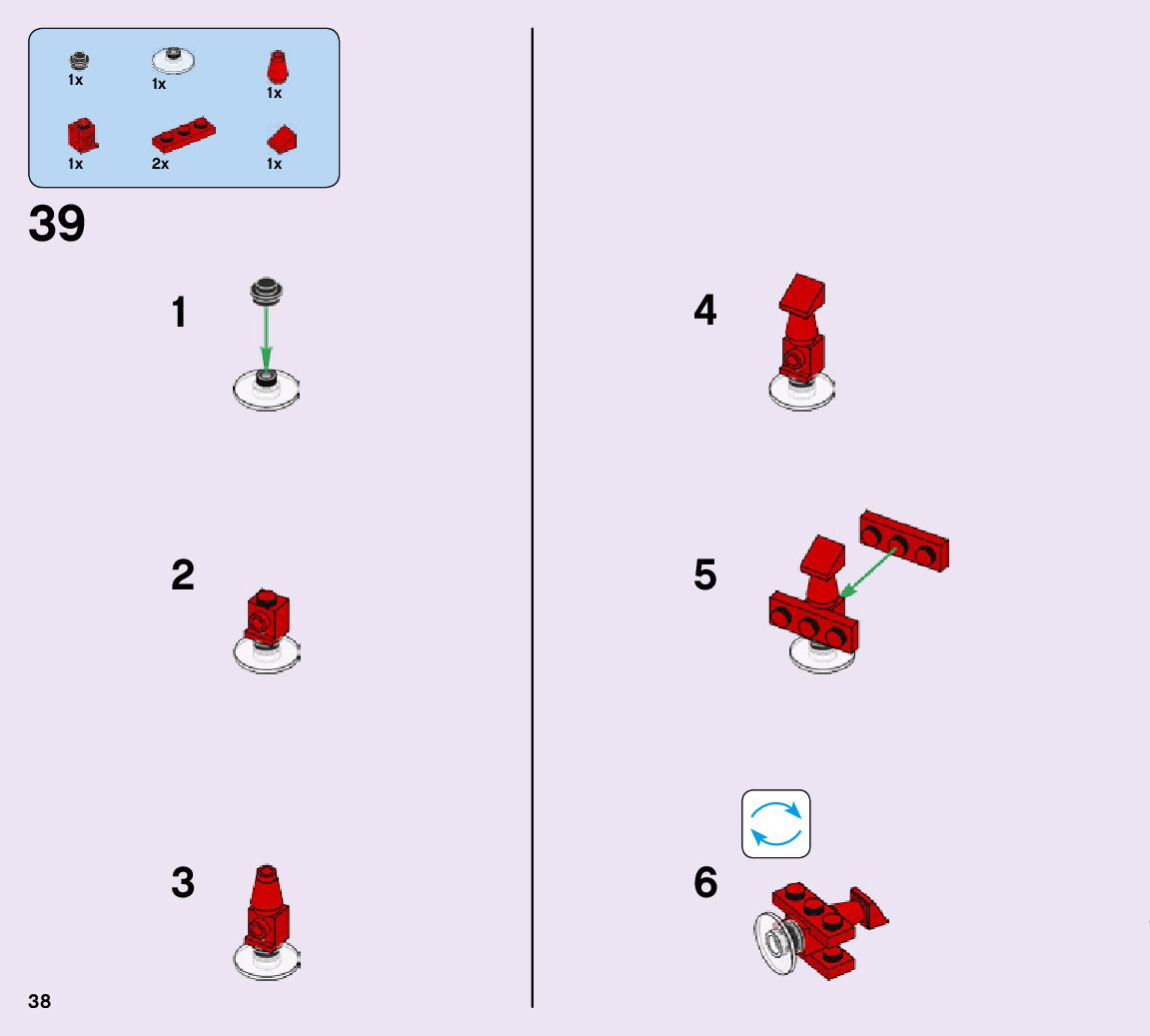 1x
1x
1x
1x
2x
1x

39

1

2

3

4

5

6

38