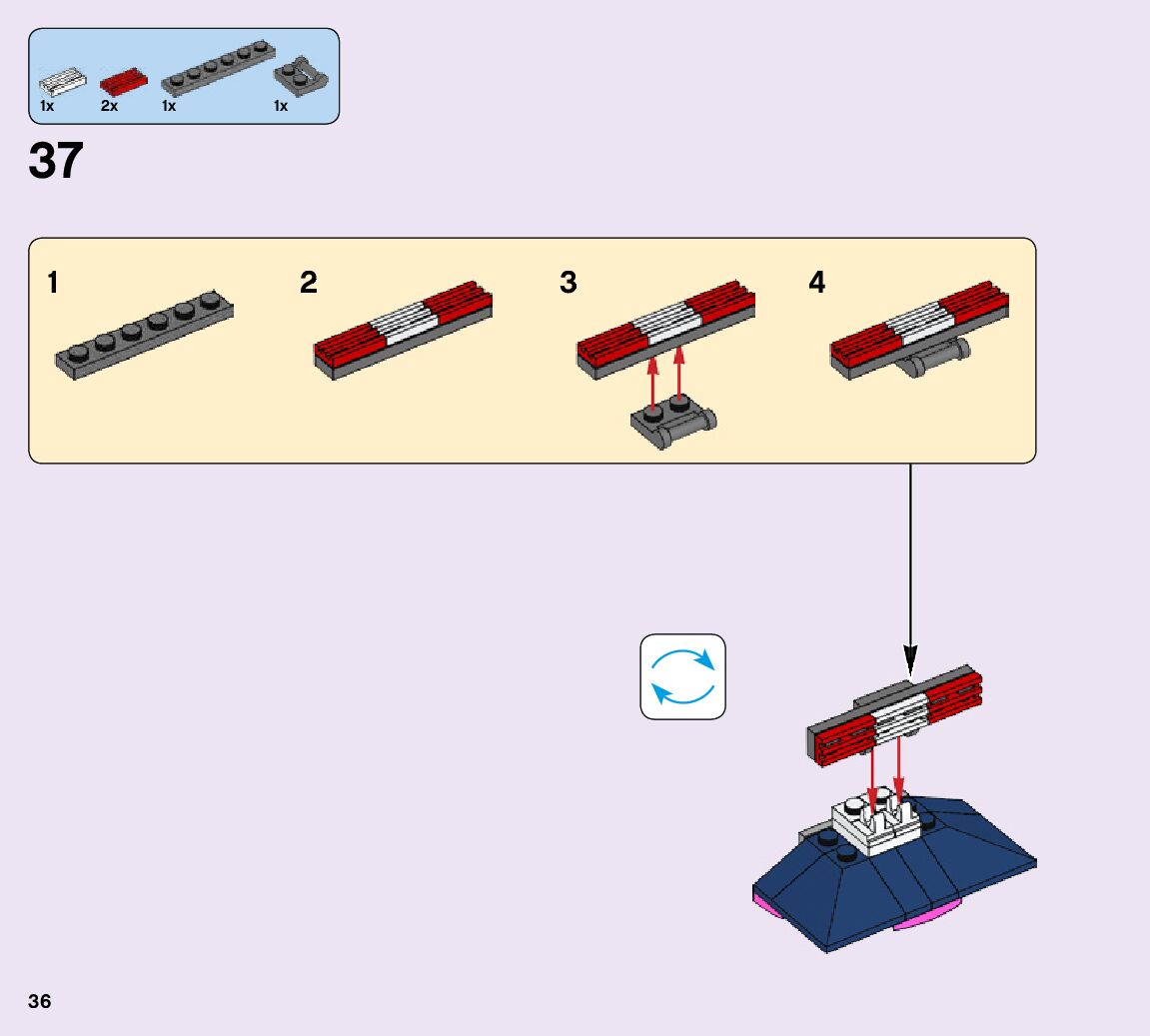 1x 2x 1x 1x

37

1

2

3

4

36