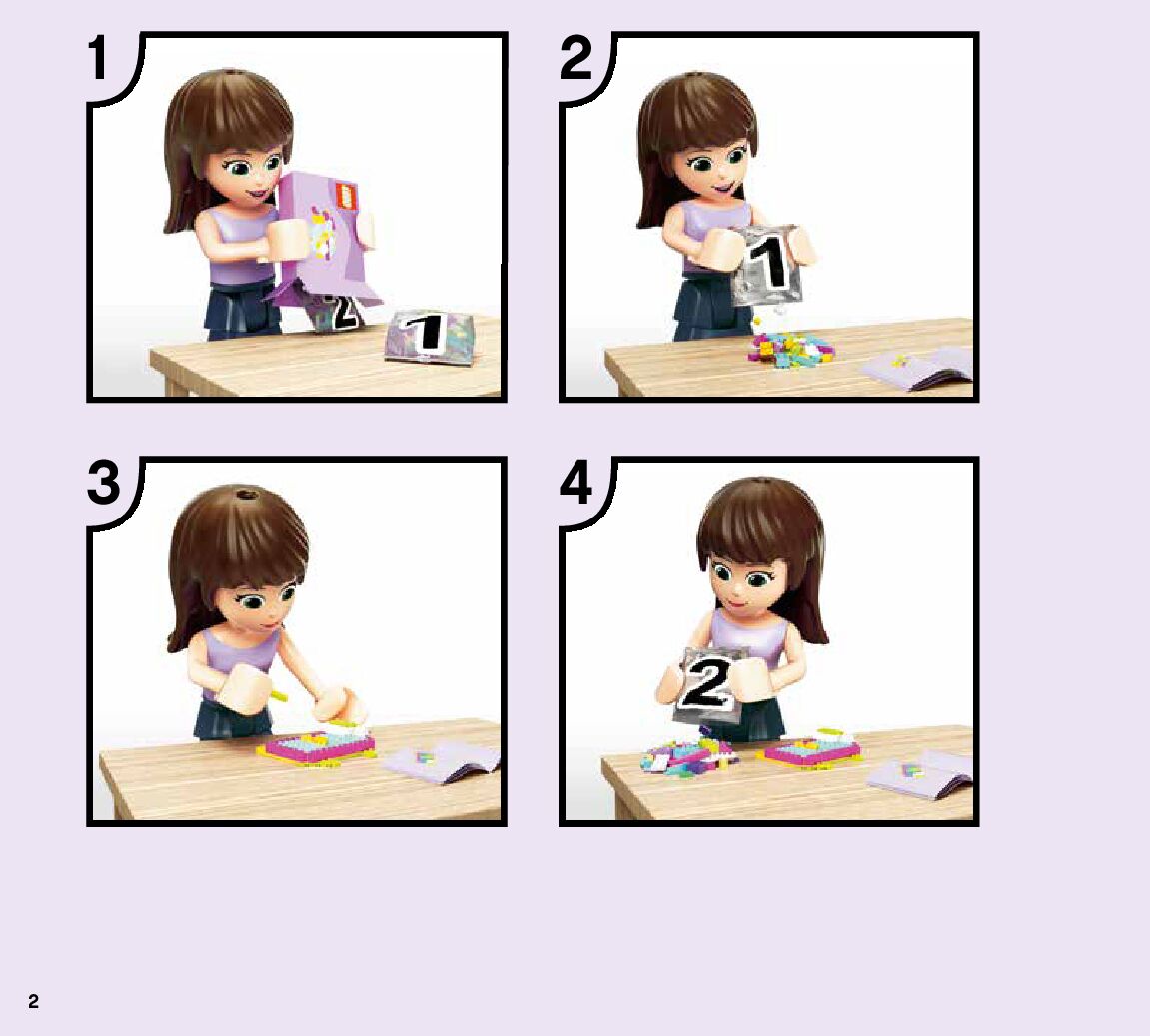 1

2

1

2

1

3

4

2

2