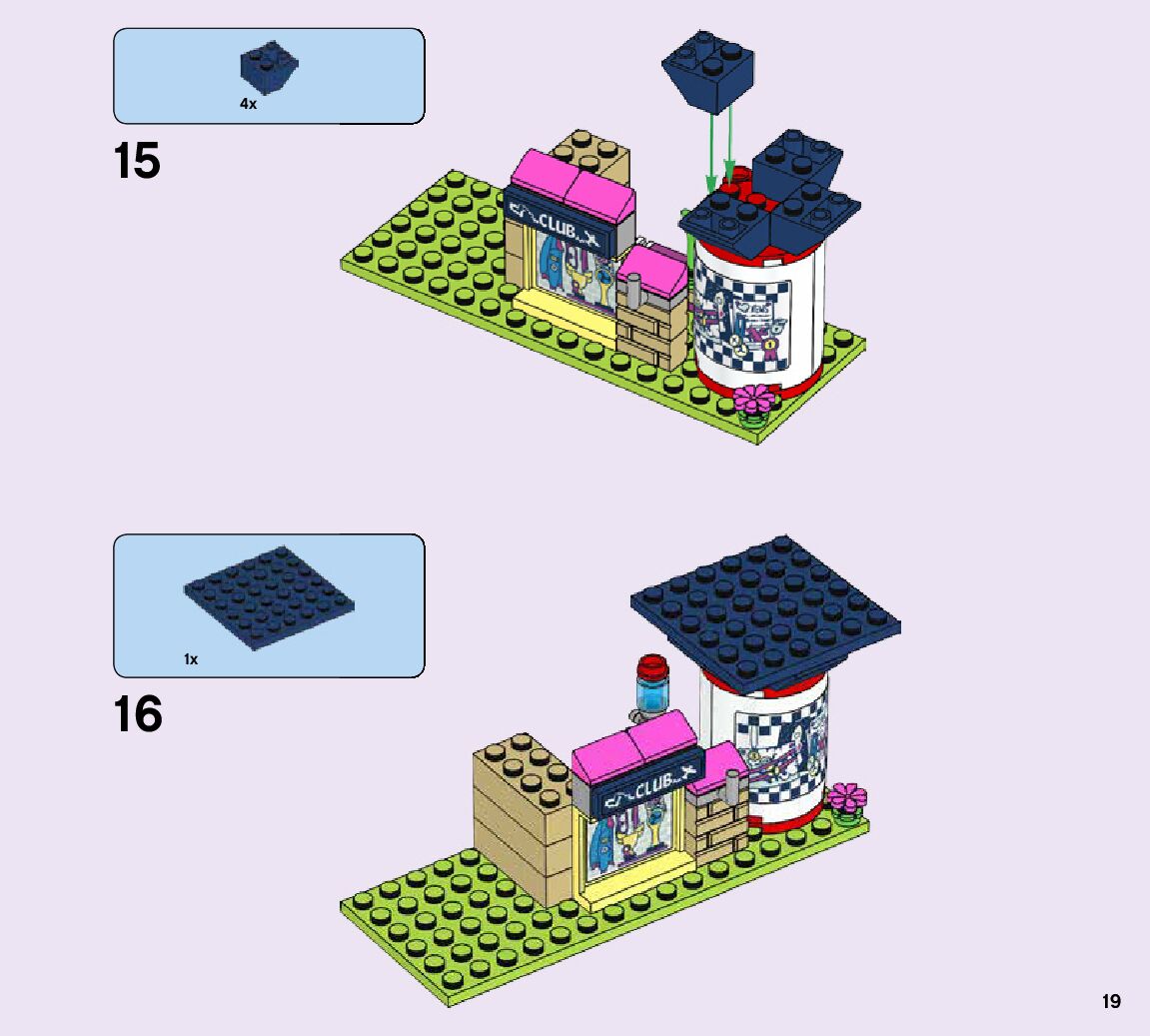 4x

15

CLUB

1x

16

CLUB

19