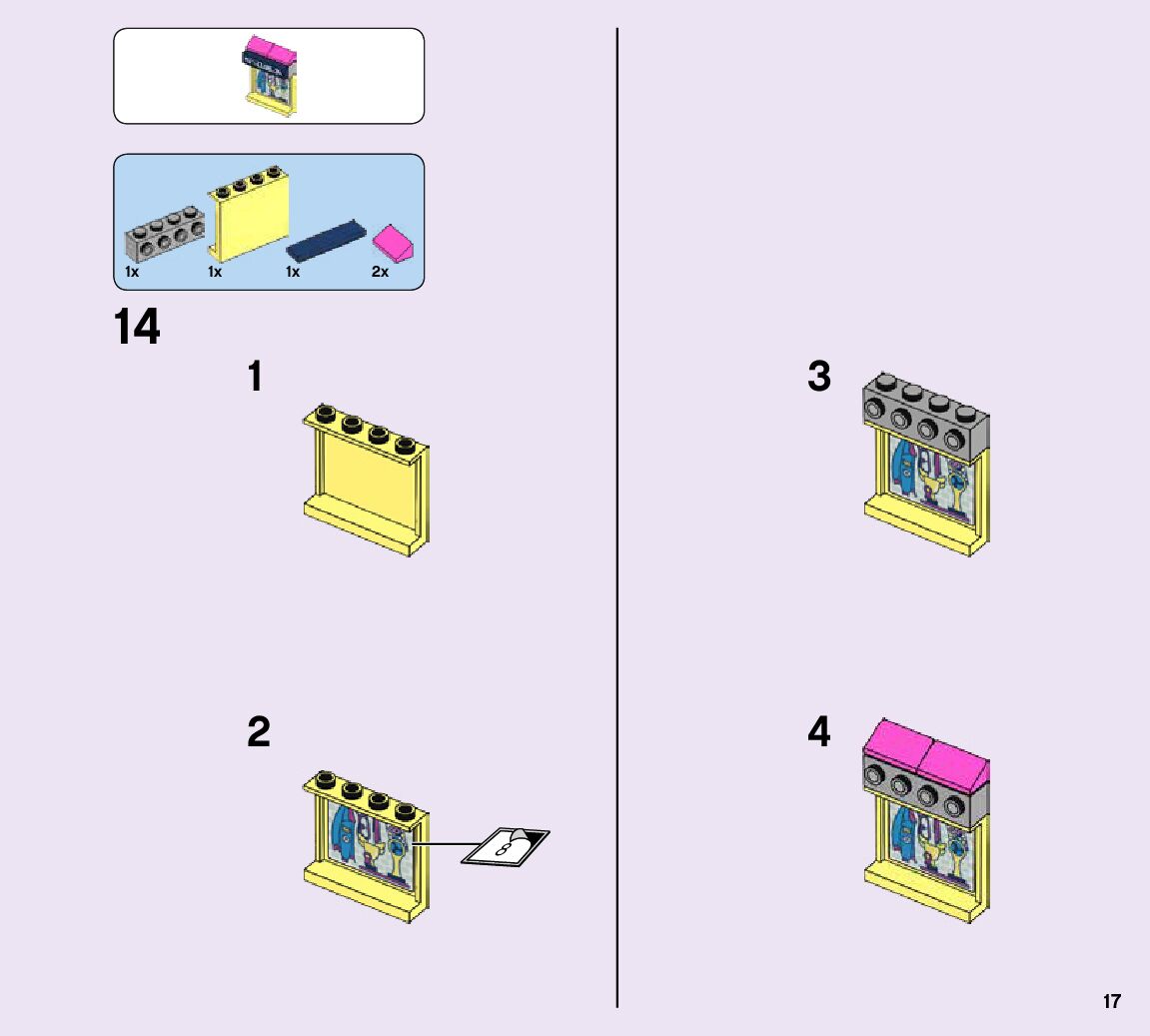 1x 1x 1x 2x

14

1

2

8

3

4

17