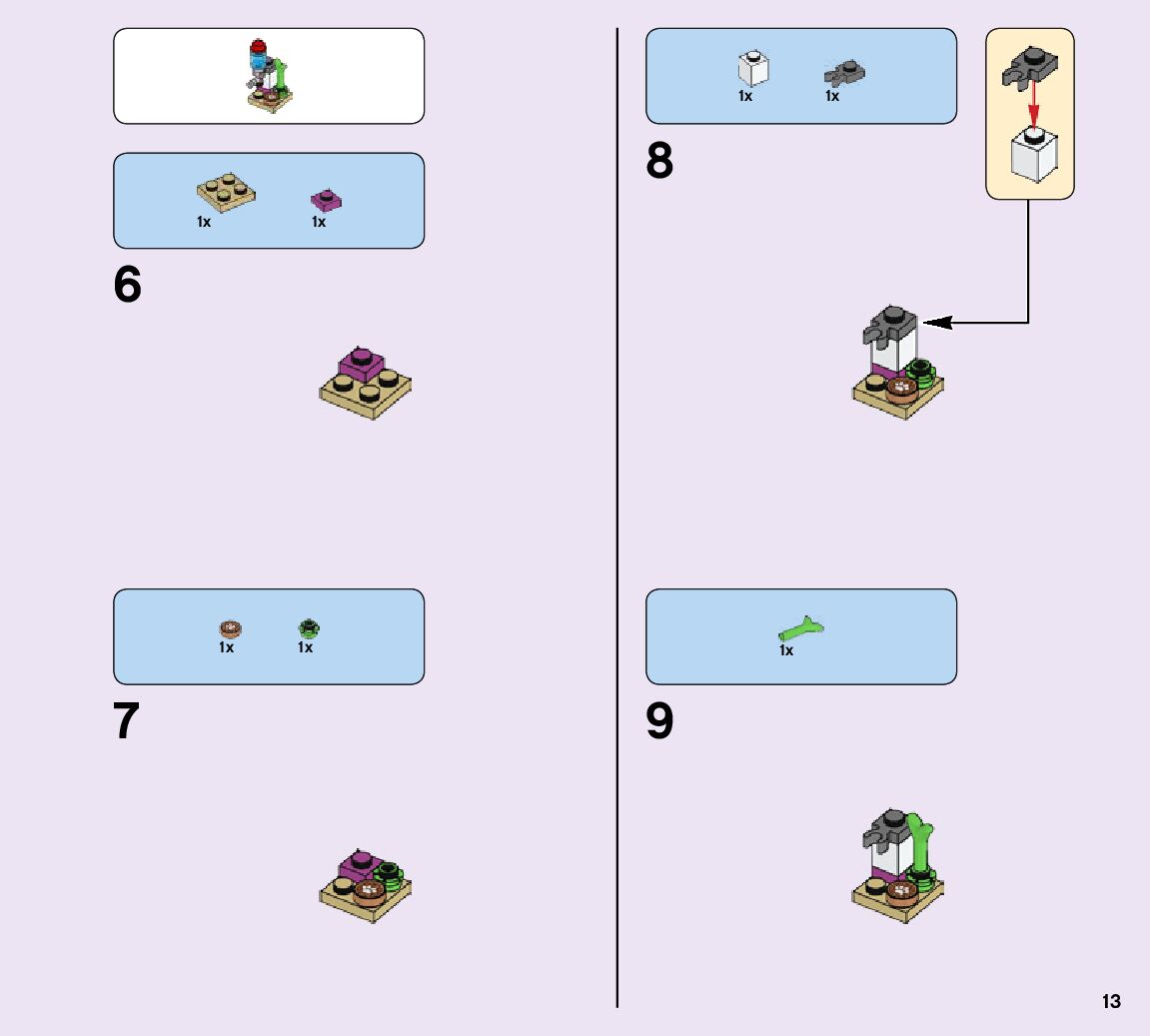 1x 1x

6

1x 1x

7

1x 1x

8

1x

9

13