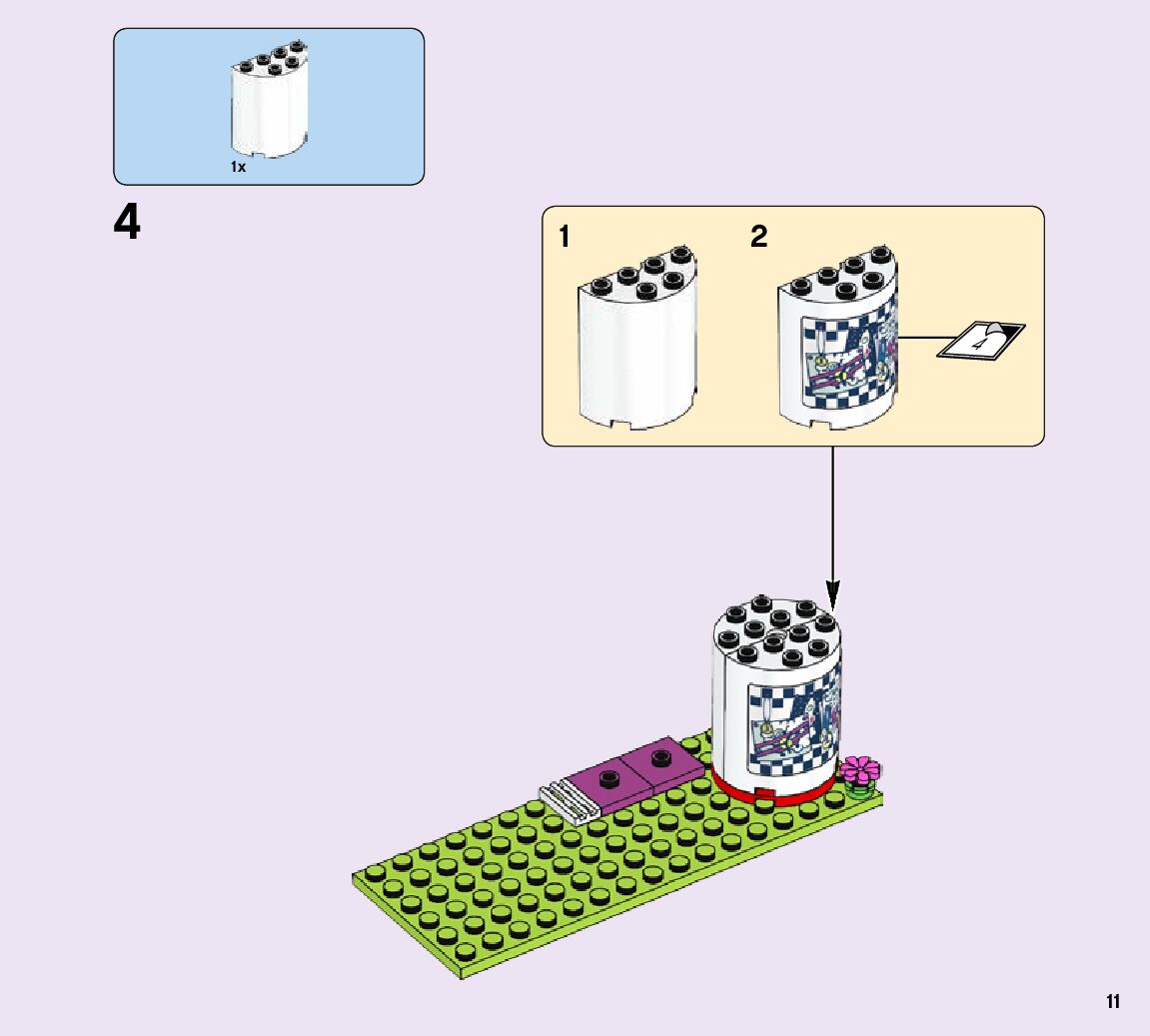 1x

4

1

2

4

11