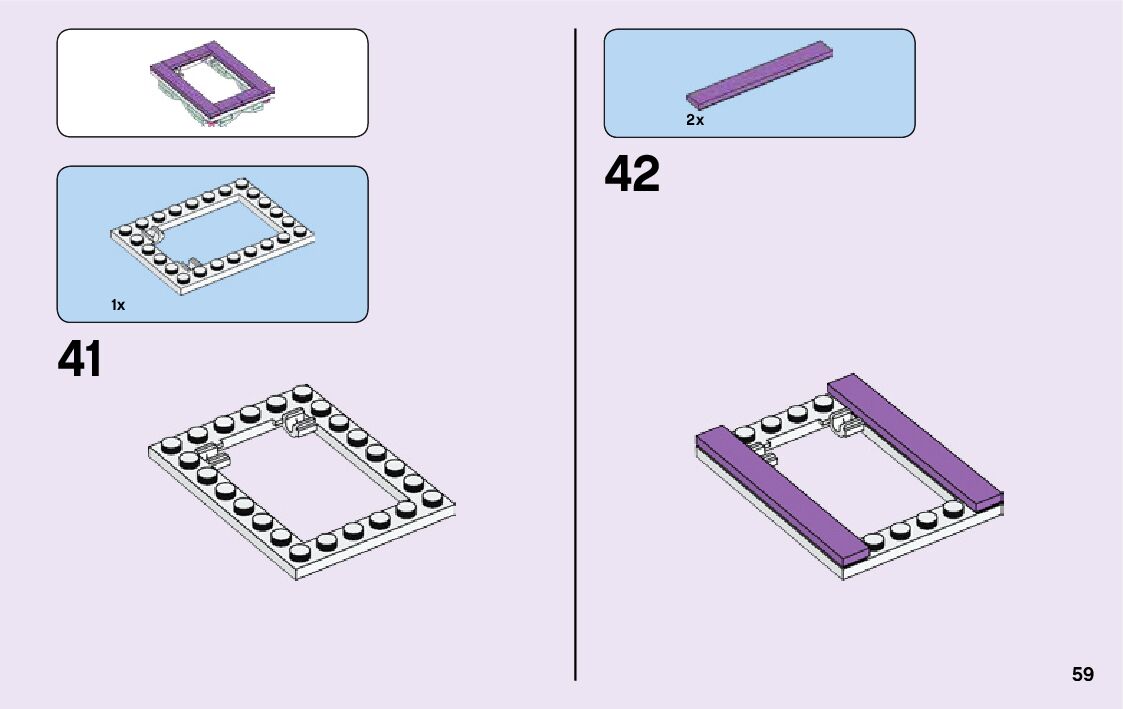 1x

41

2x

42

59