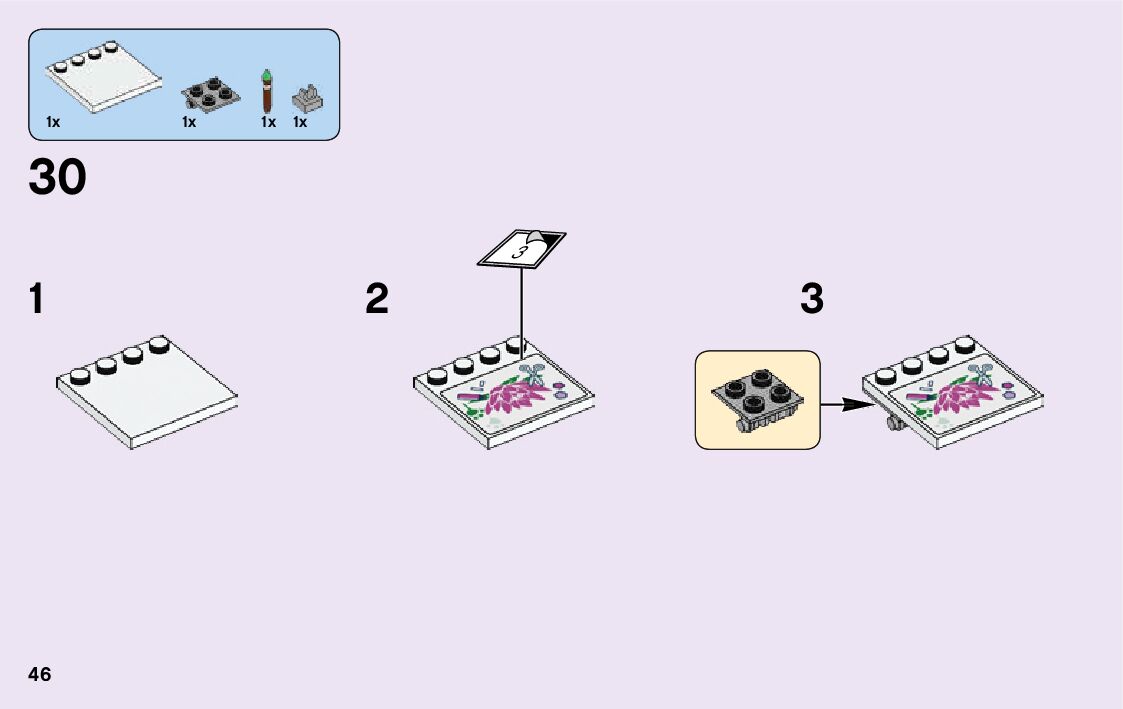 1x 1x 1x 1x

30

1

2

3

3

46