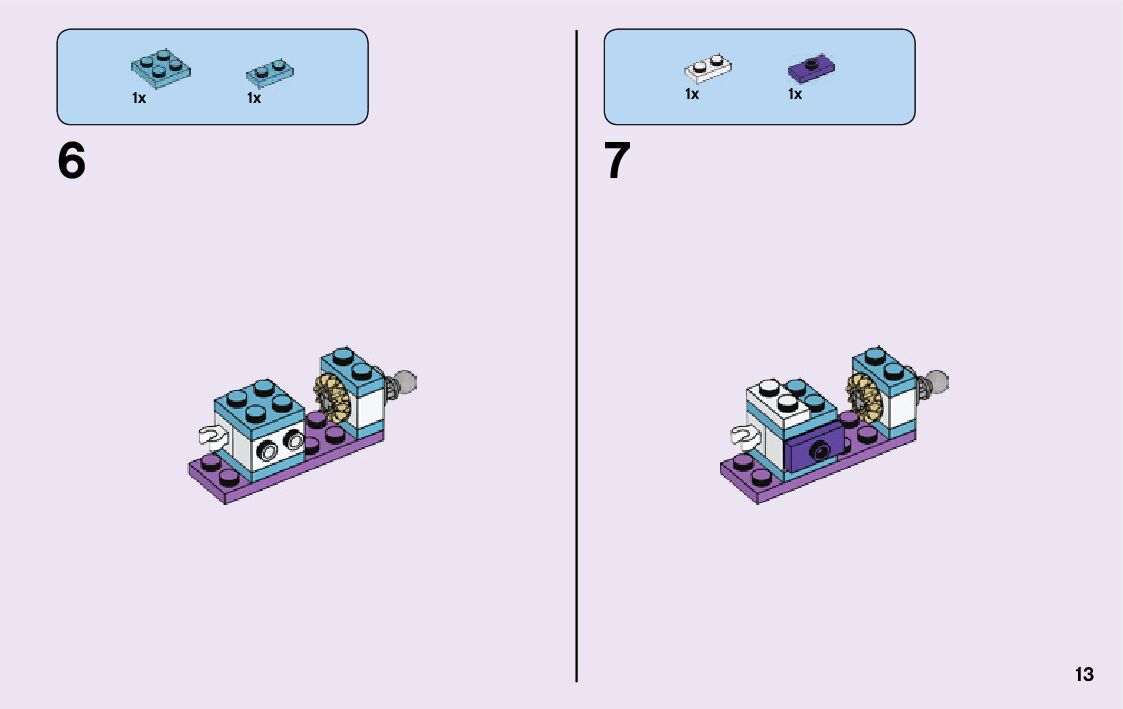 1x 1x

6

1x 1x

7

13