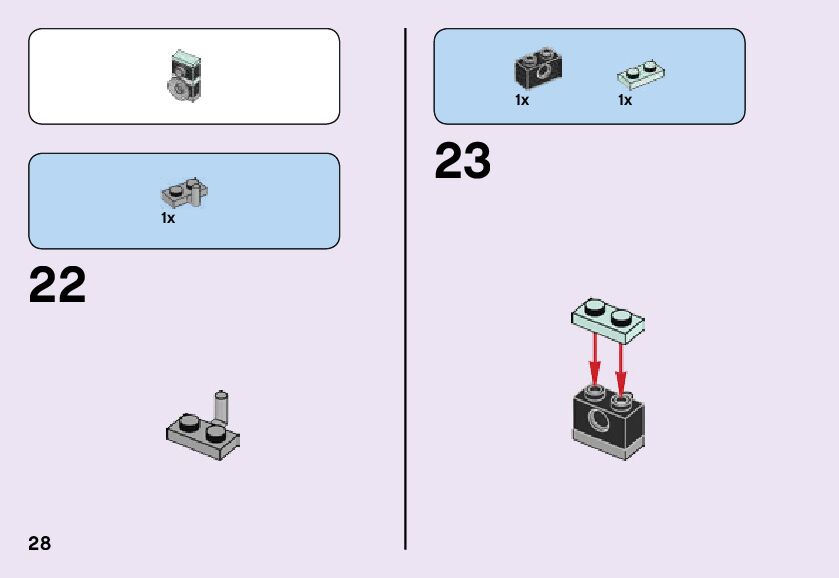 1x

22

28

1x 1x

23