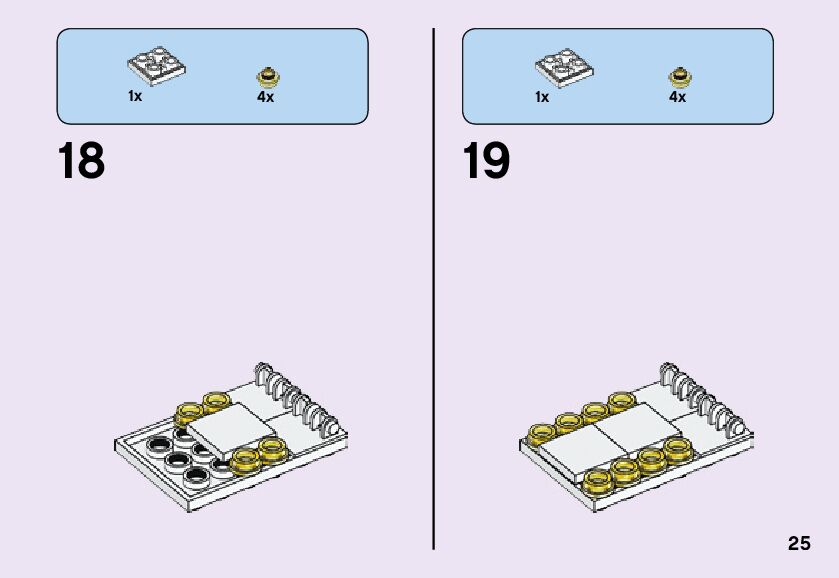 1x 4x

18

1x 4x

19

25