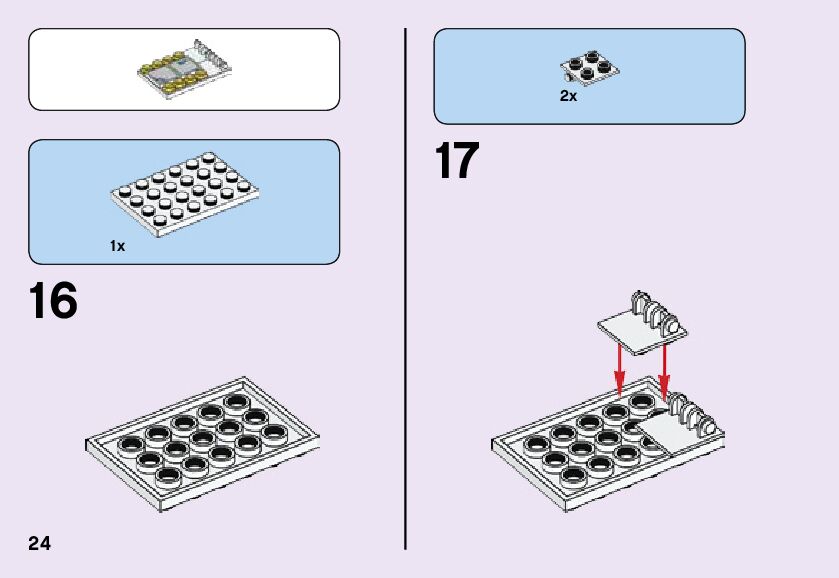 1x

16

24

2x

17