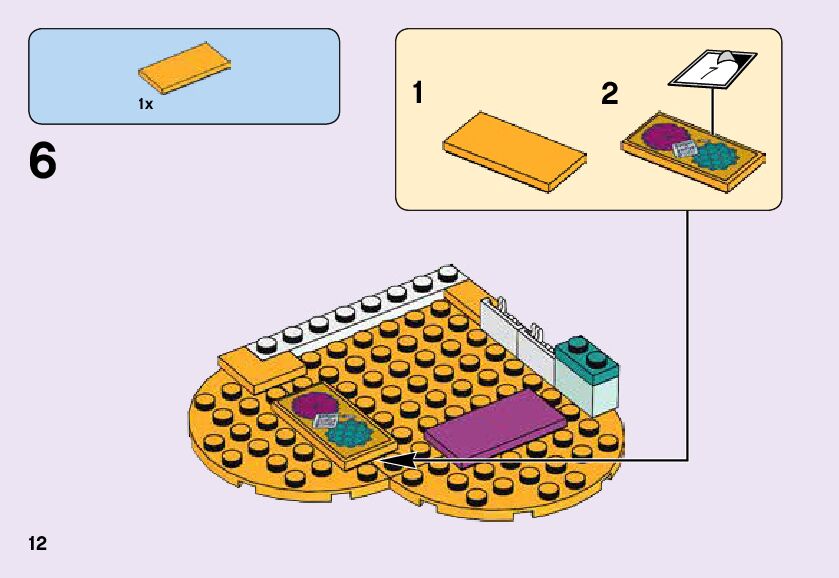 1x

6

1

2

7

12