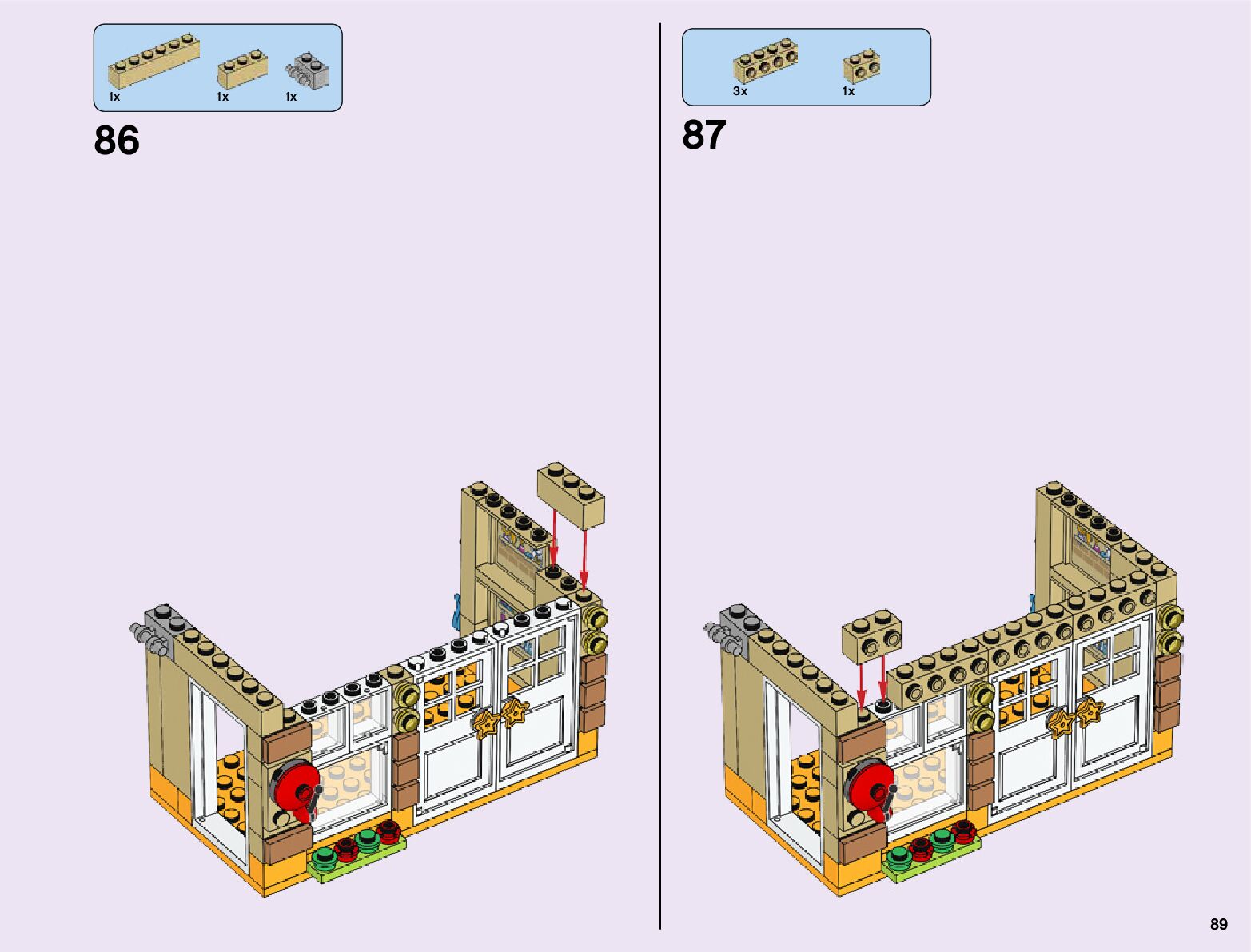 1x 1x 1x

86

3x 1x

87

89