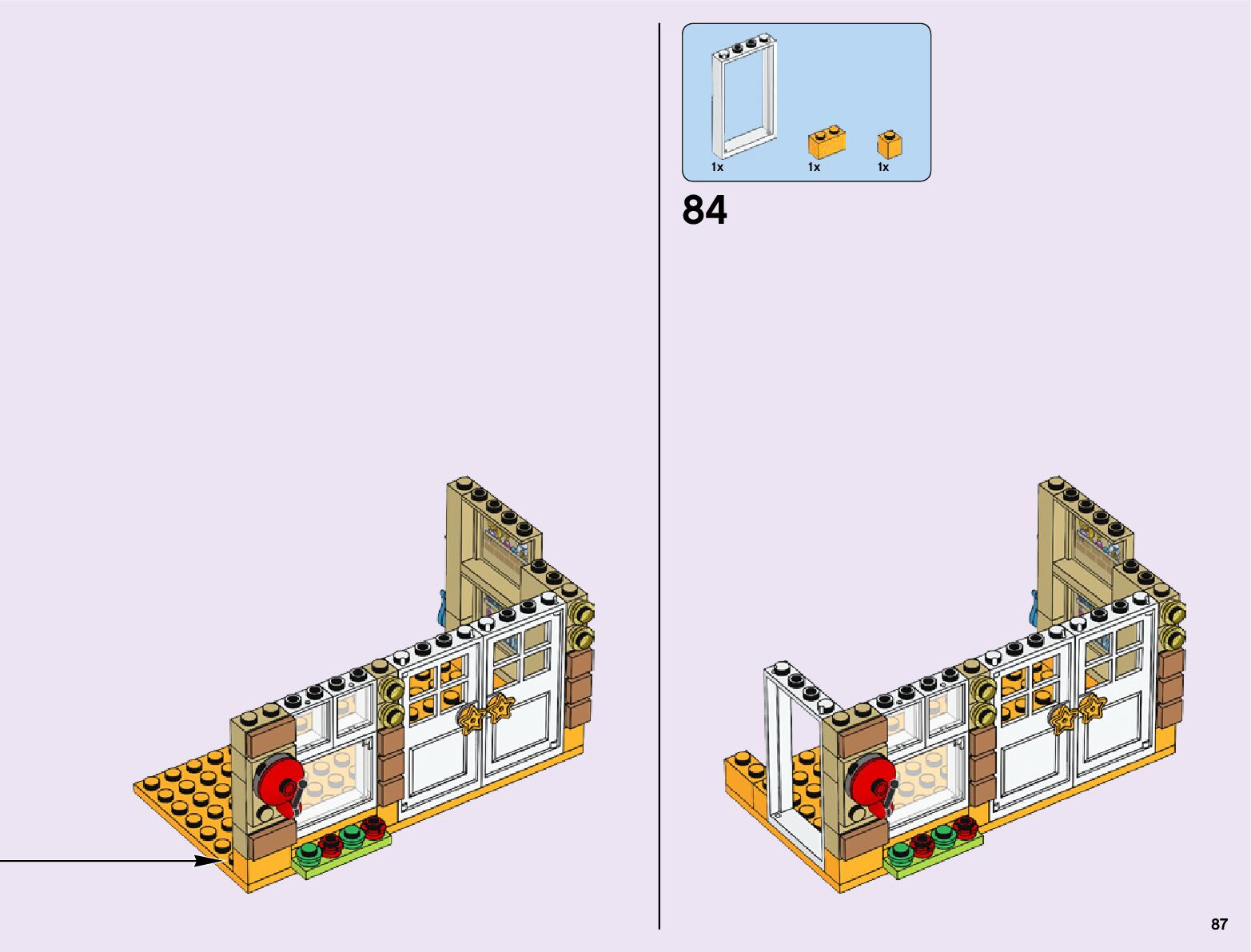 1x
1x
1x
84

87