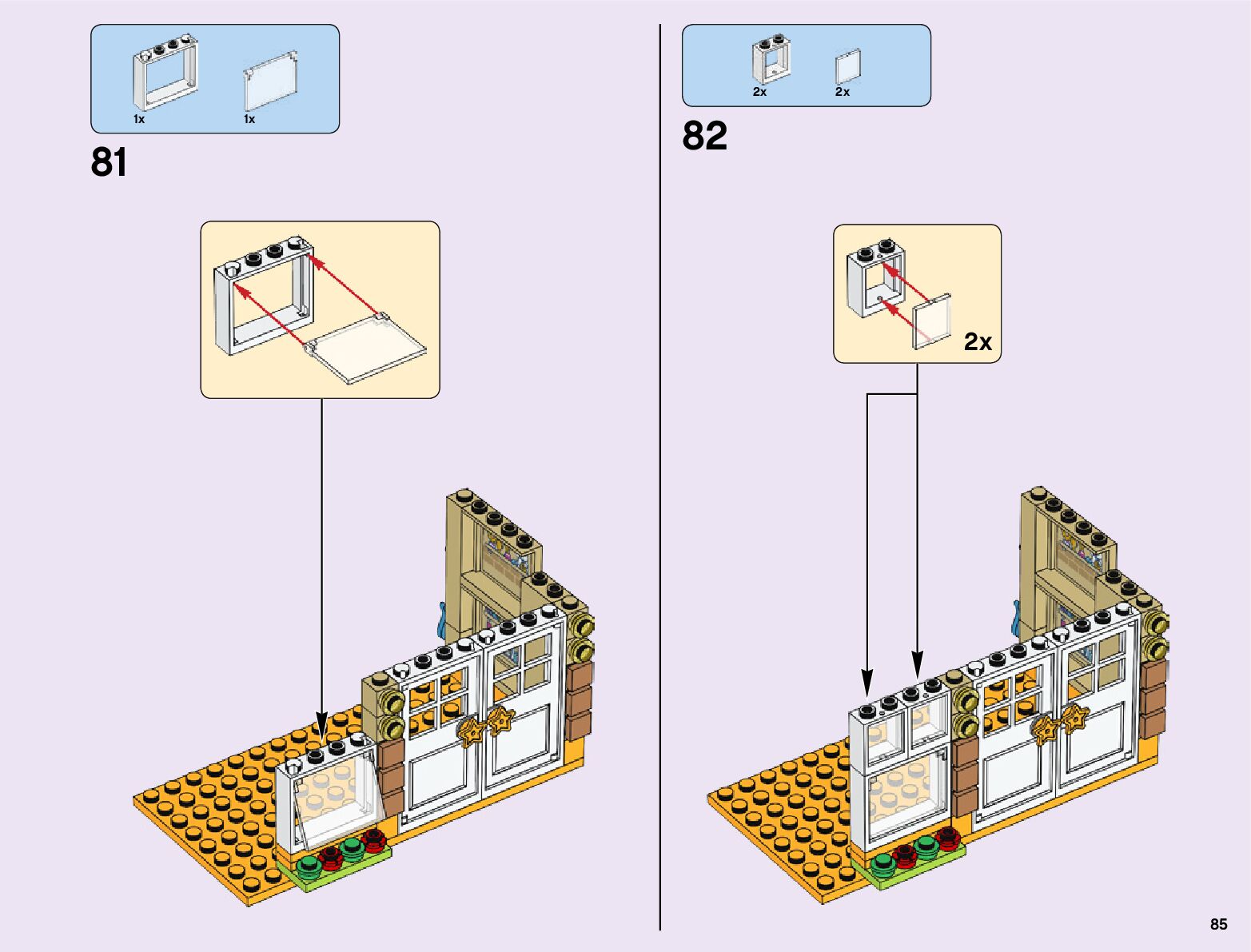 1x 1x

81

2x 2x

82

2x

85