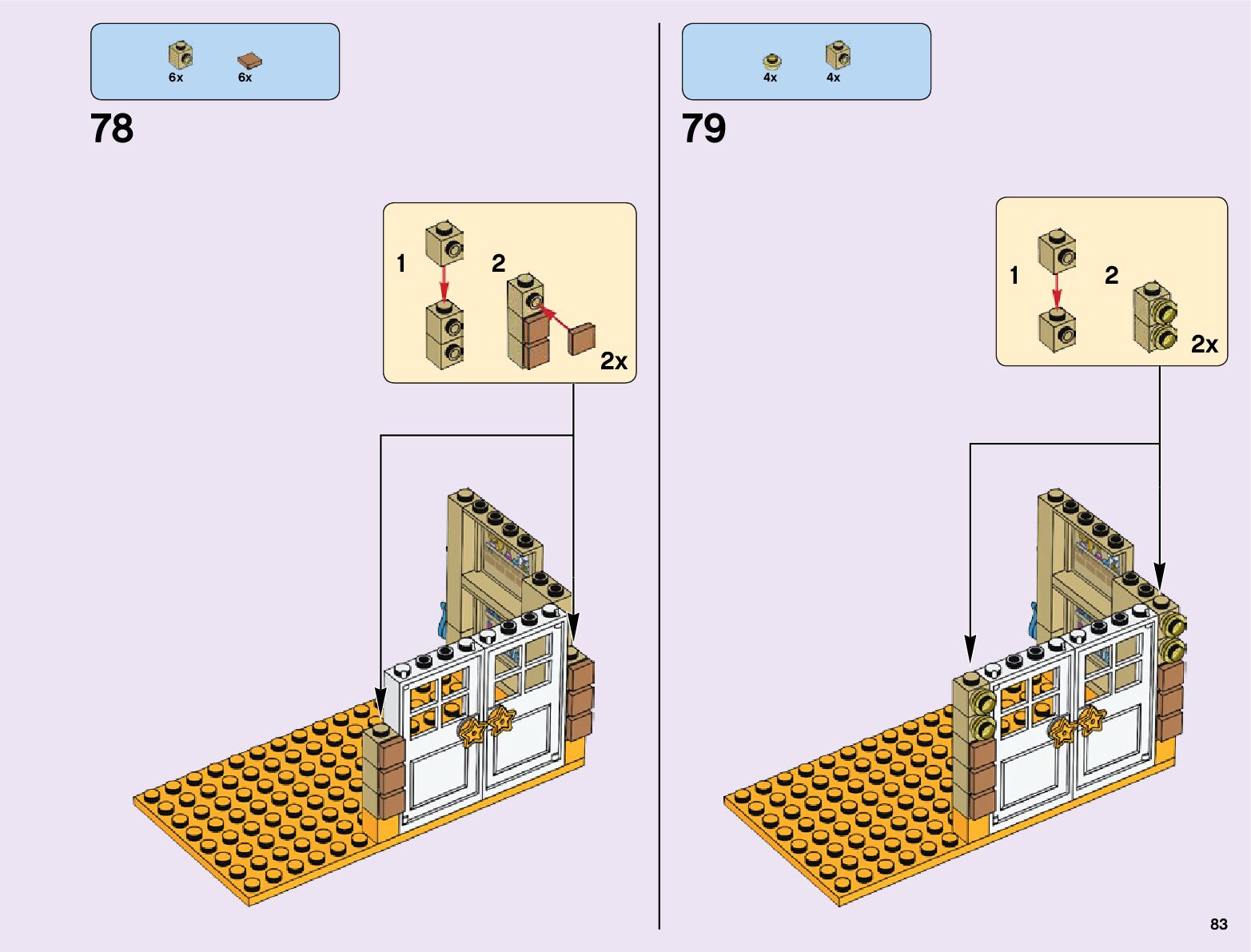 6x 6x

78

1 2

2x

4x 4x

79

1 2

2x

83