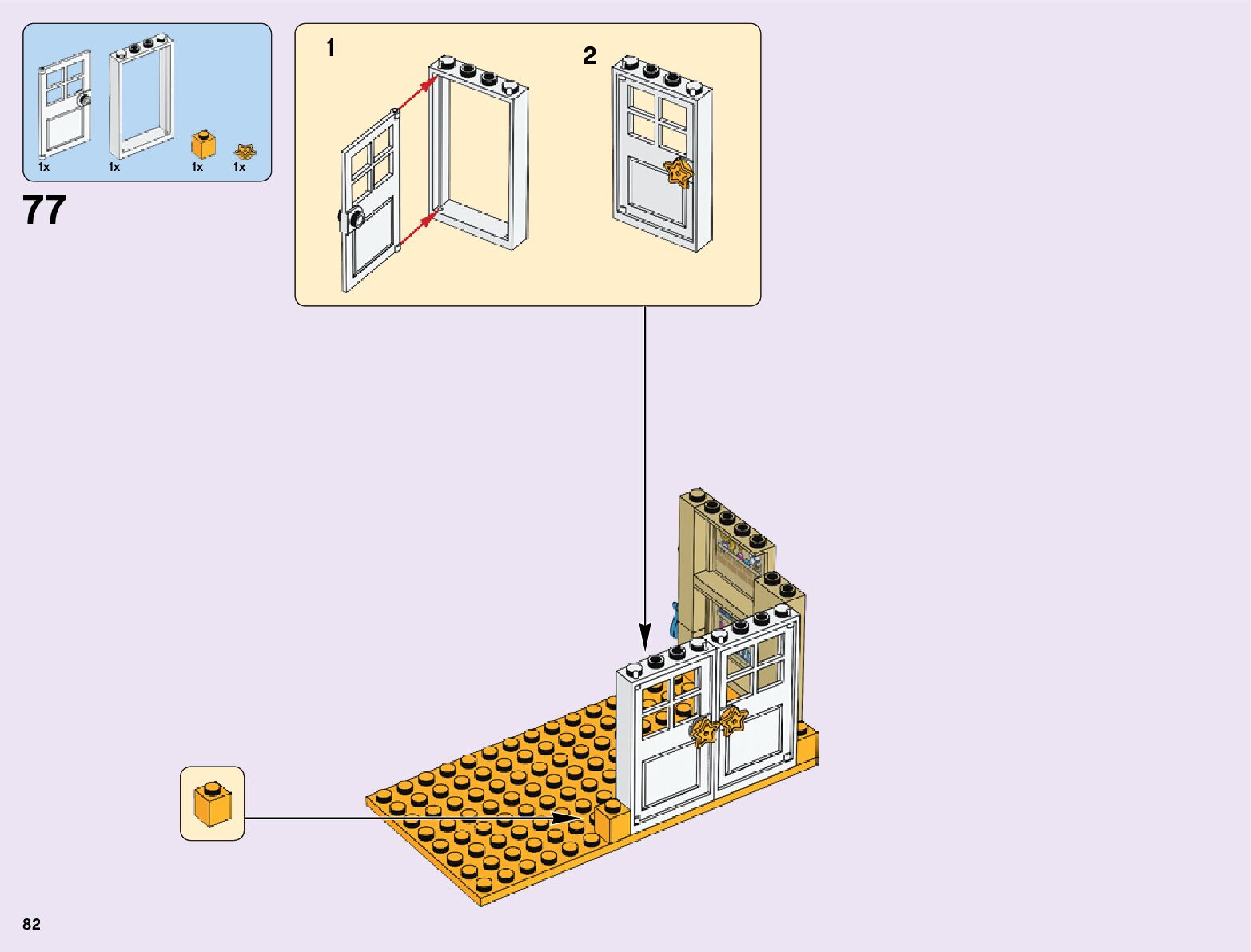 1x 1x 1x 1x

77

1

2

82