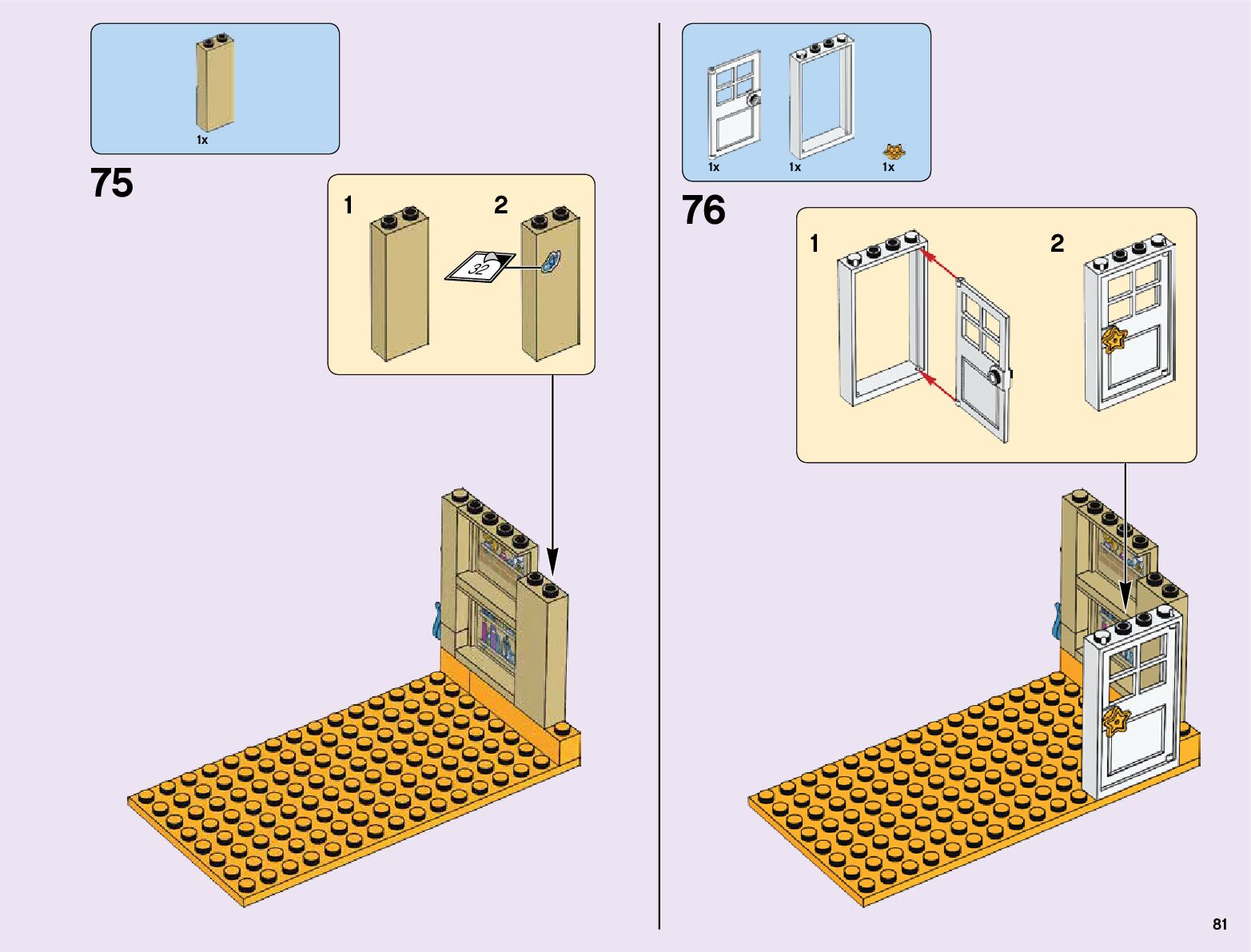 1x

75

1

2

32

1x

1x

1x

76

1

2

81