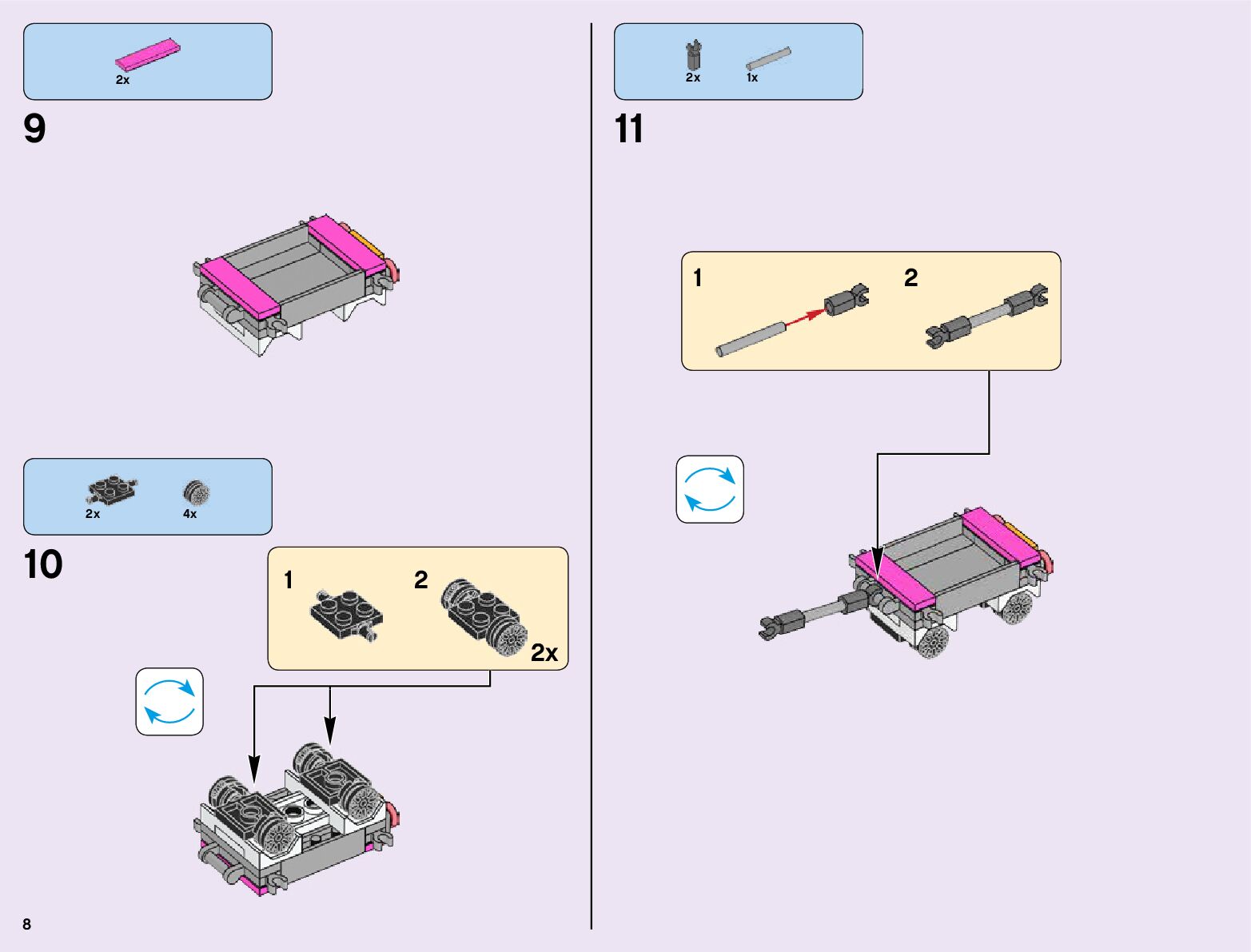 2x

9

2x 4x

10

1 2

2x

8

2x 1x

11

1 2