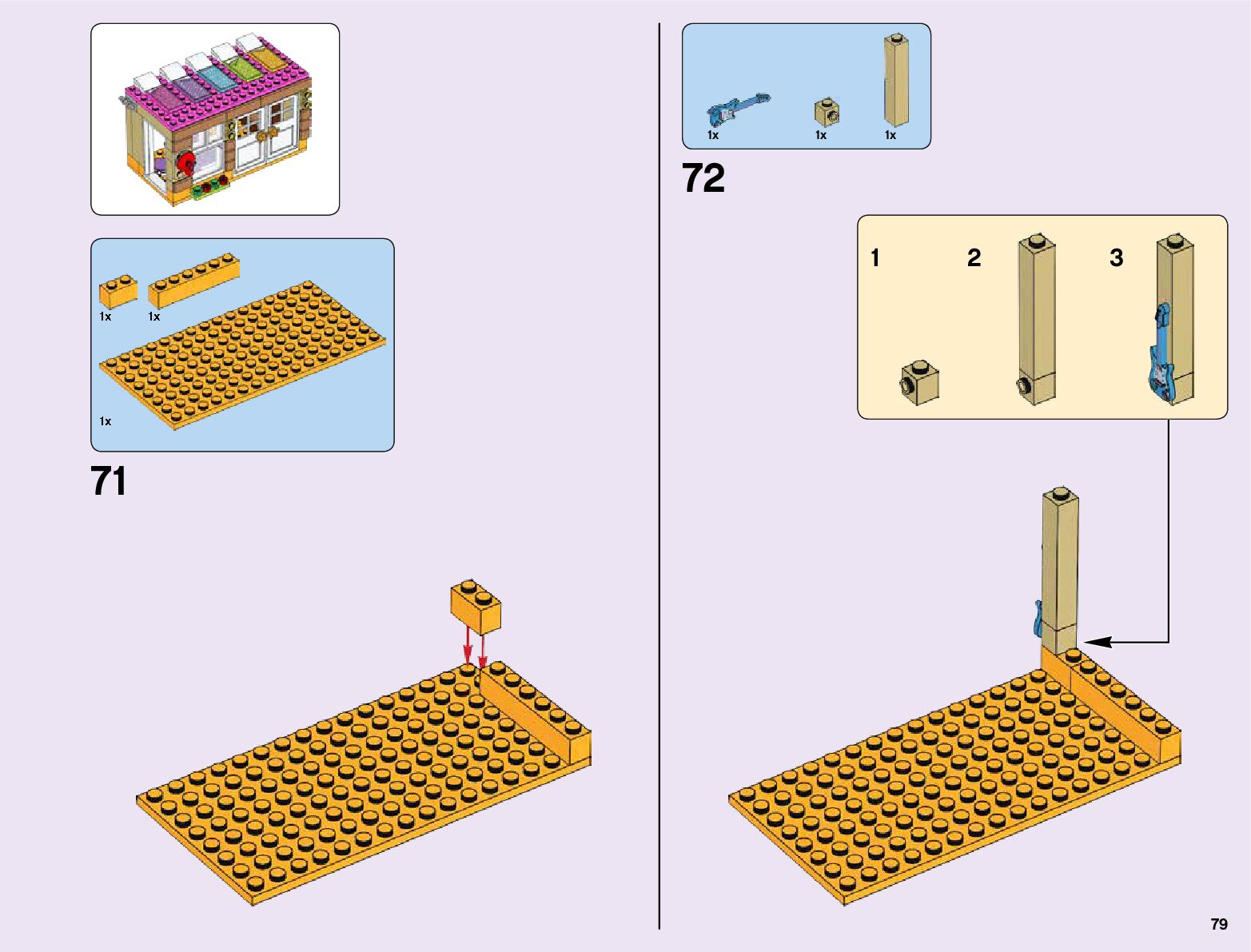 1x 1x

1x

71

1x 1x 1x

72

1 2 3

79