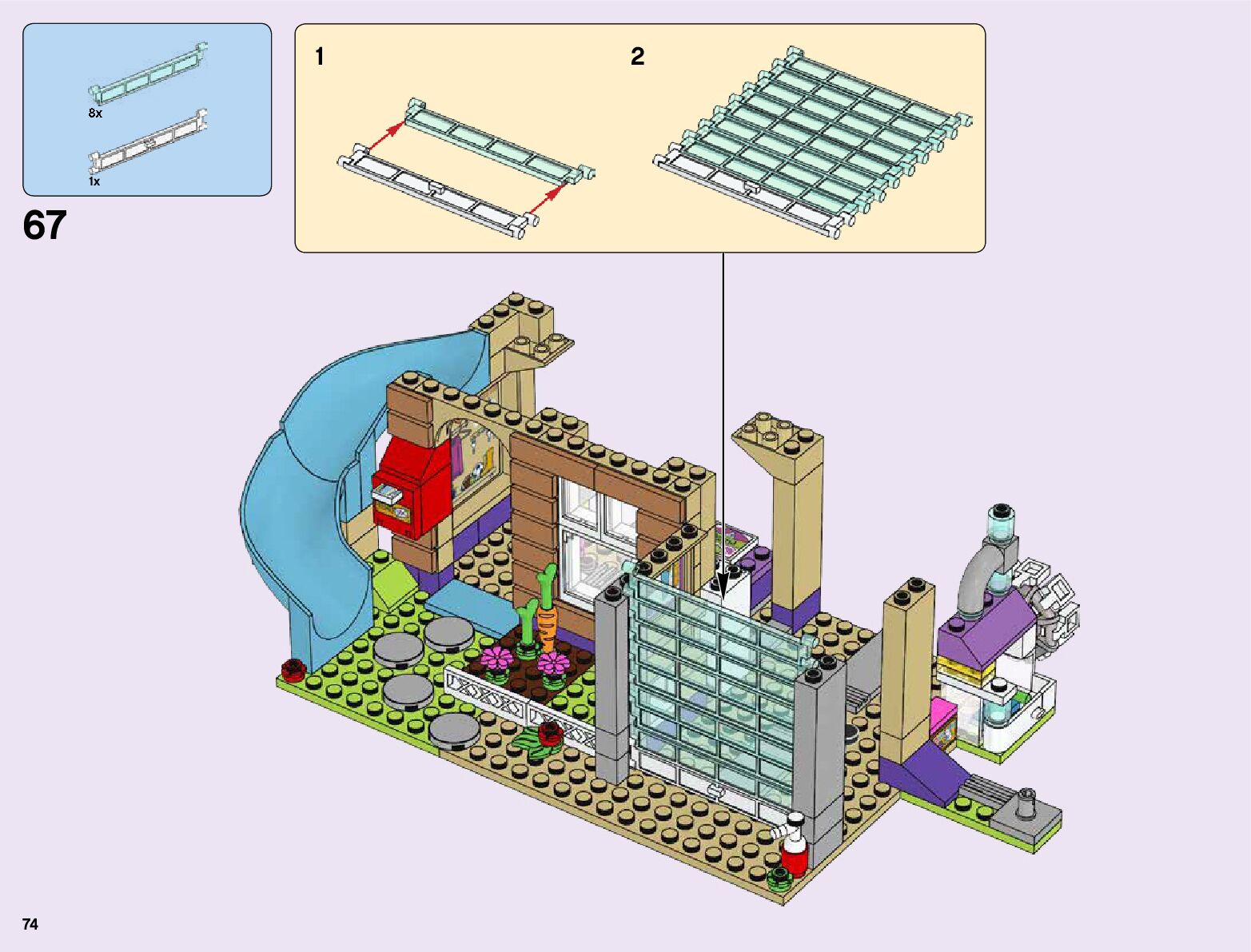 8x

1x

67

1

2

74