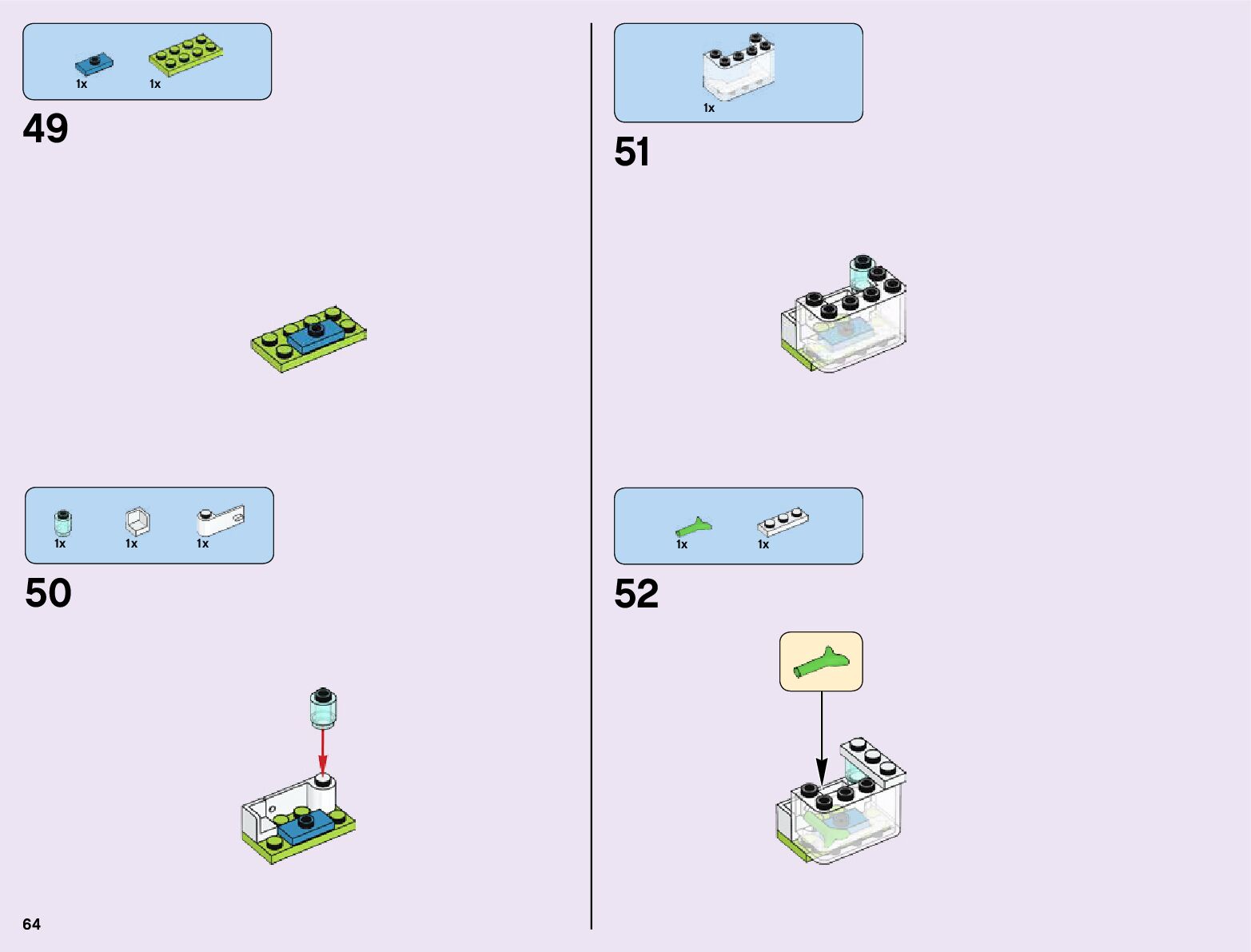 1x 1x

49

1x 1x 1x

50

64

1x

51

1x 1x

52