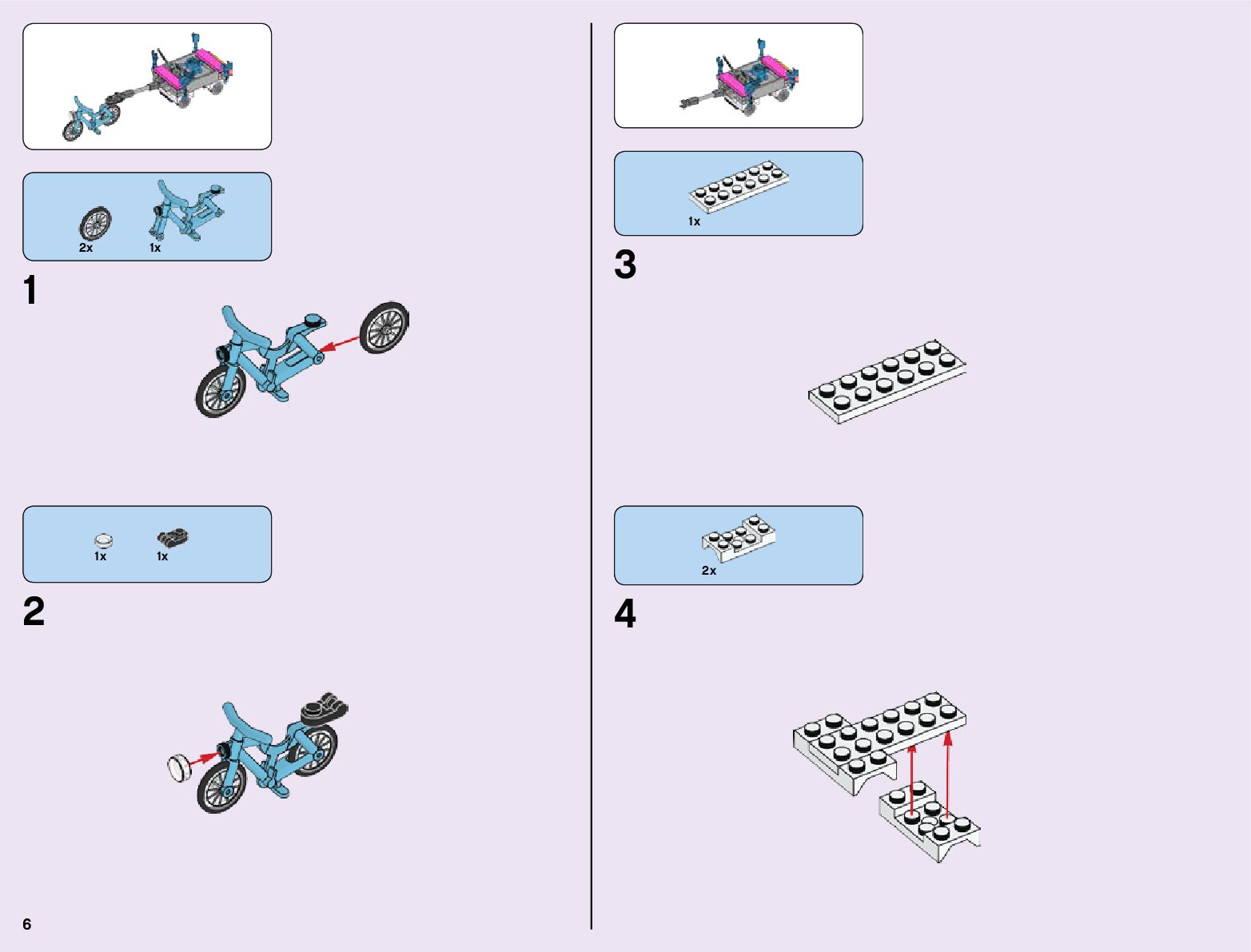 2x 1x

1

1x 1x

2

6

1x

3

2x

4