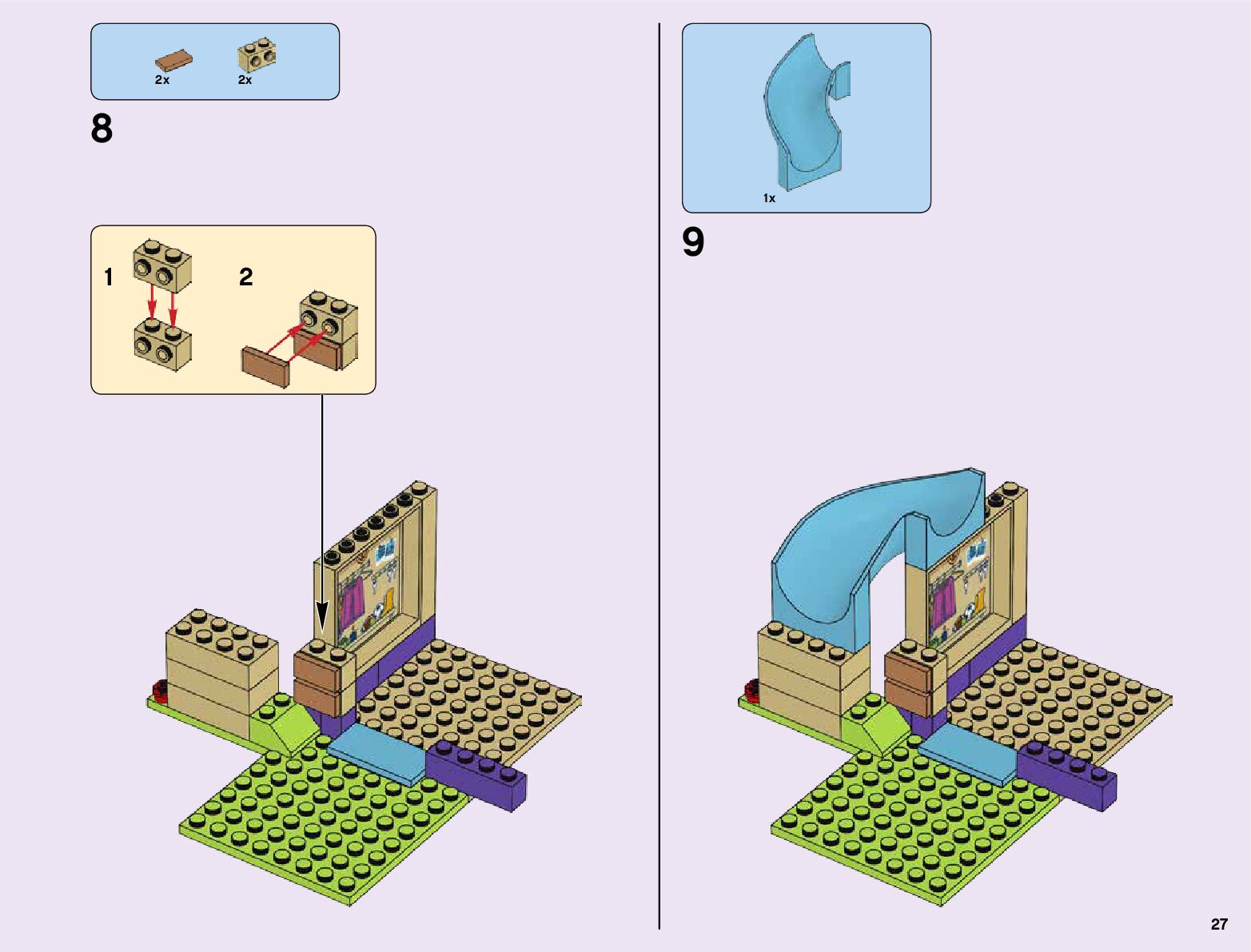 2x 2x

8

1 2

1x

9

27