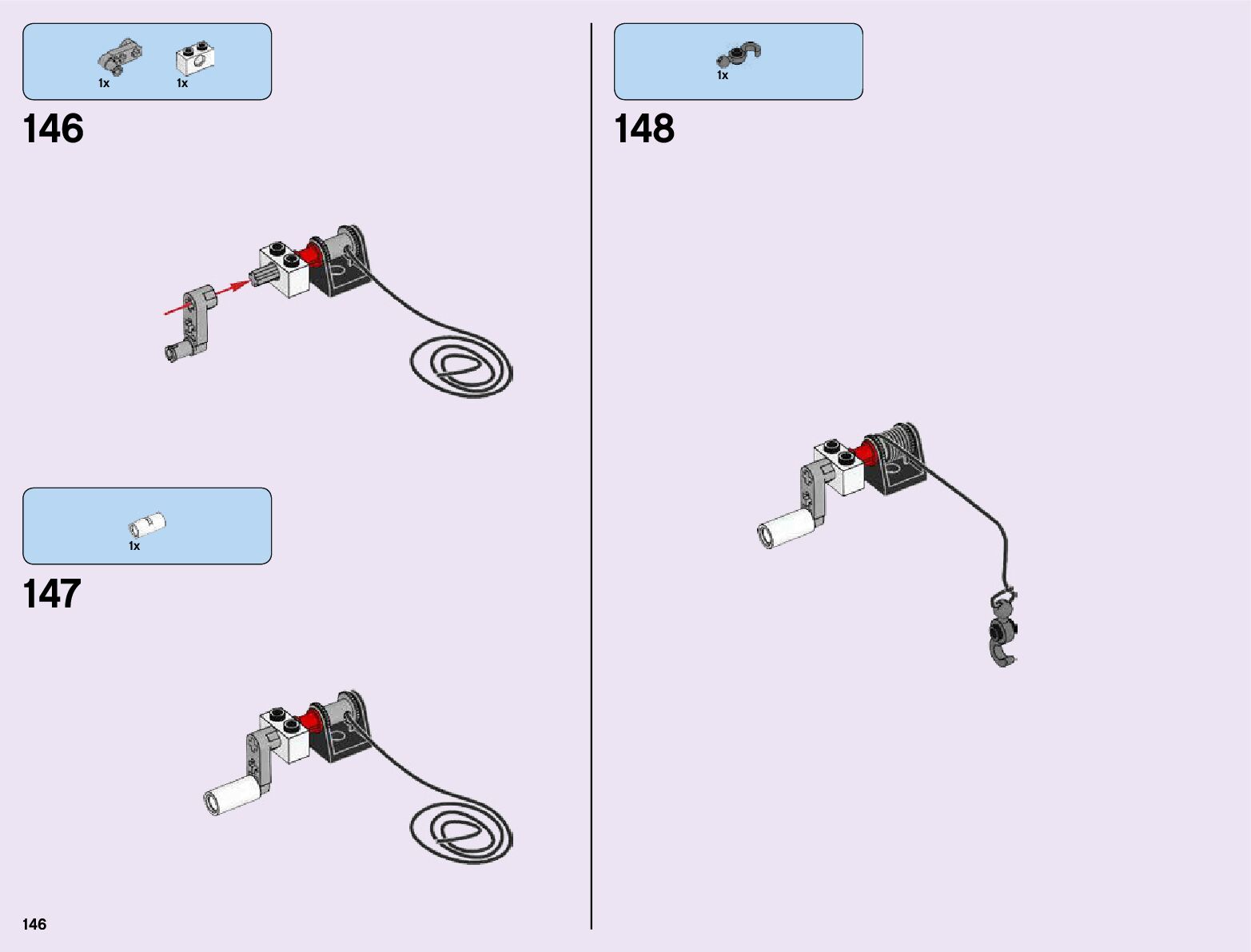 1x 1x

146

1x

147

1x

148

146