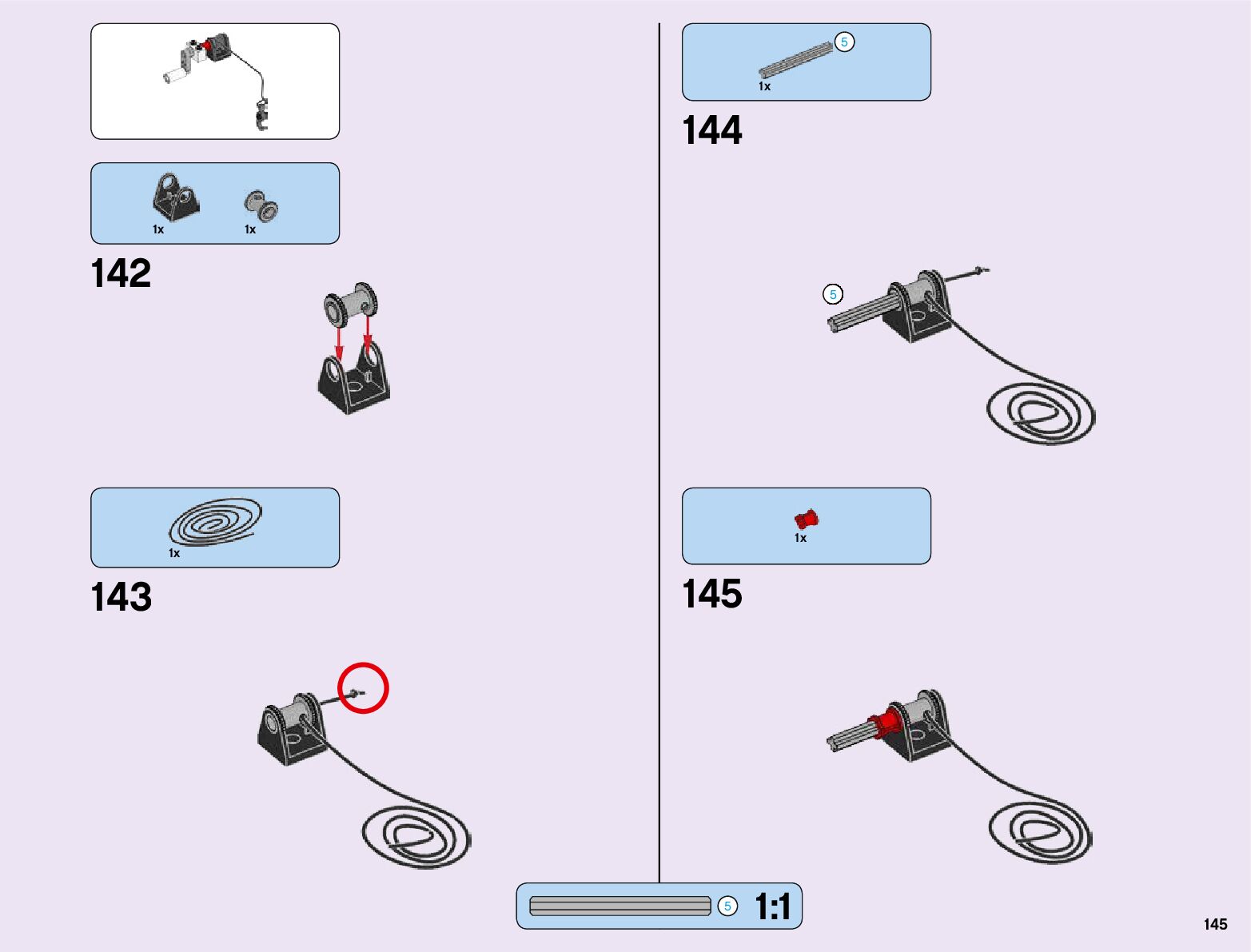 1x 1x

142

1x

143

5
1x

144

5

1x

145

5 1:1

145