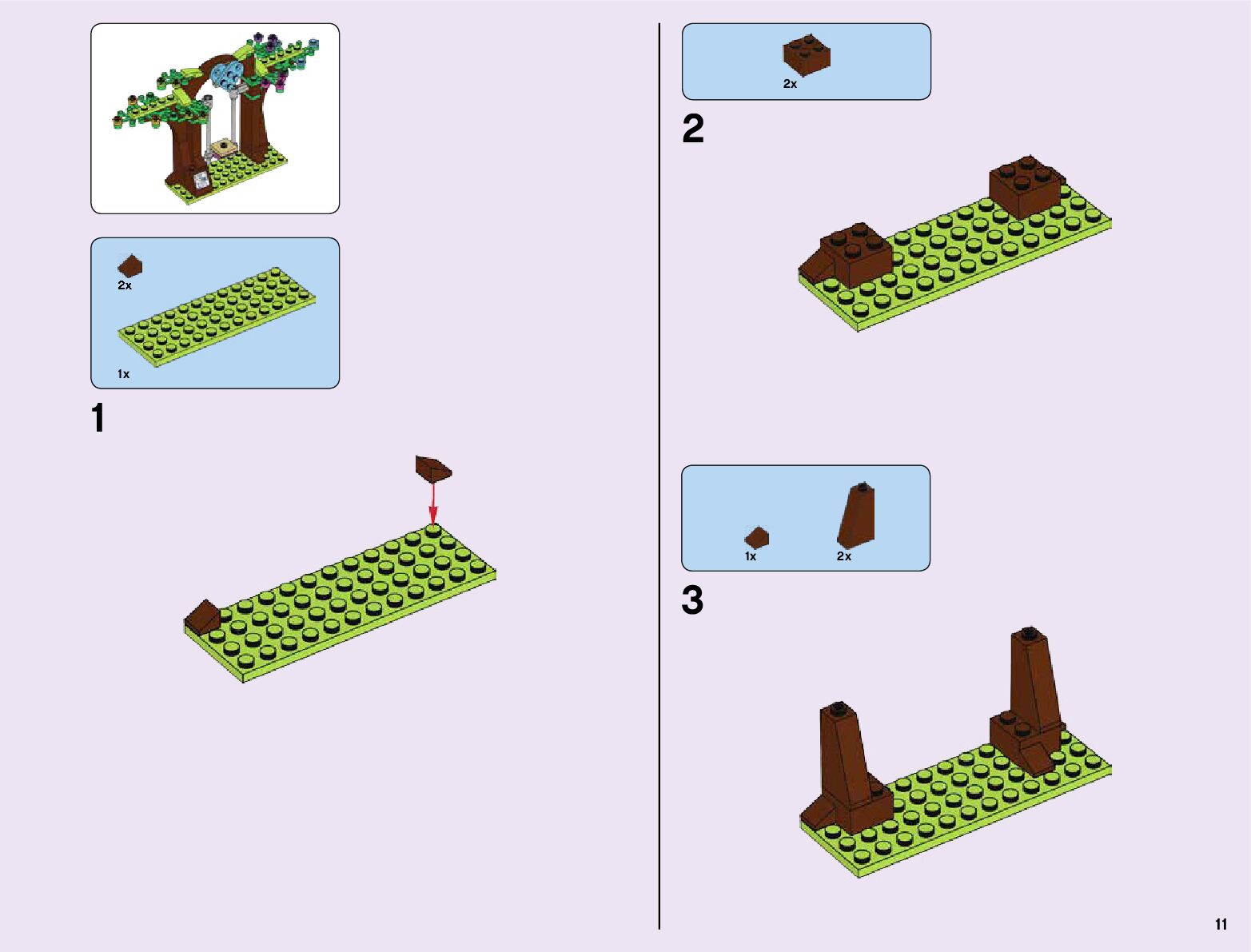 2x

1x

1

2x

2

1x

2x

3

11