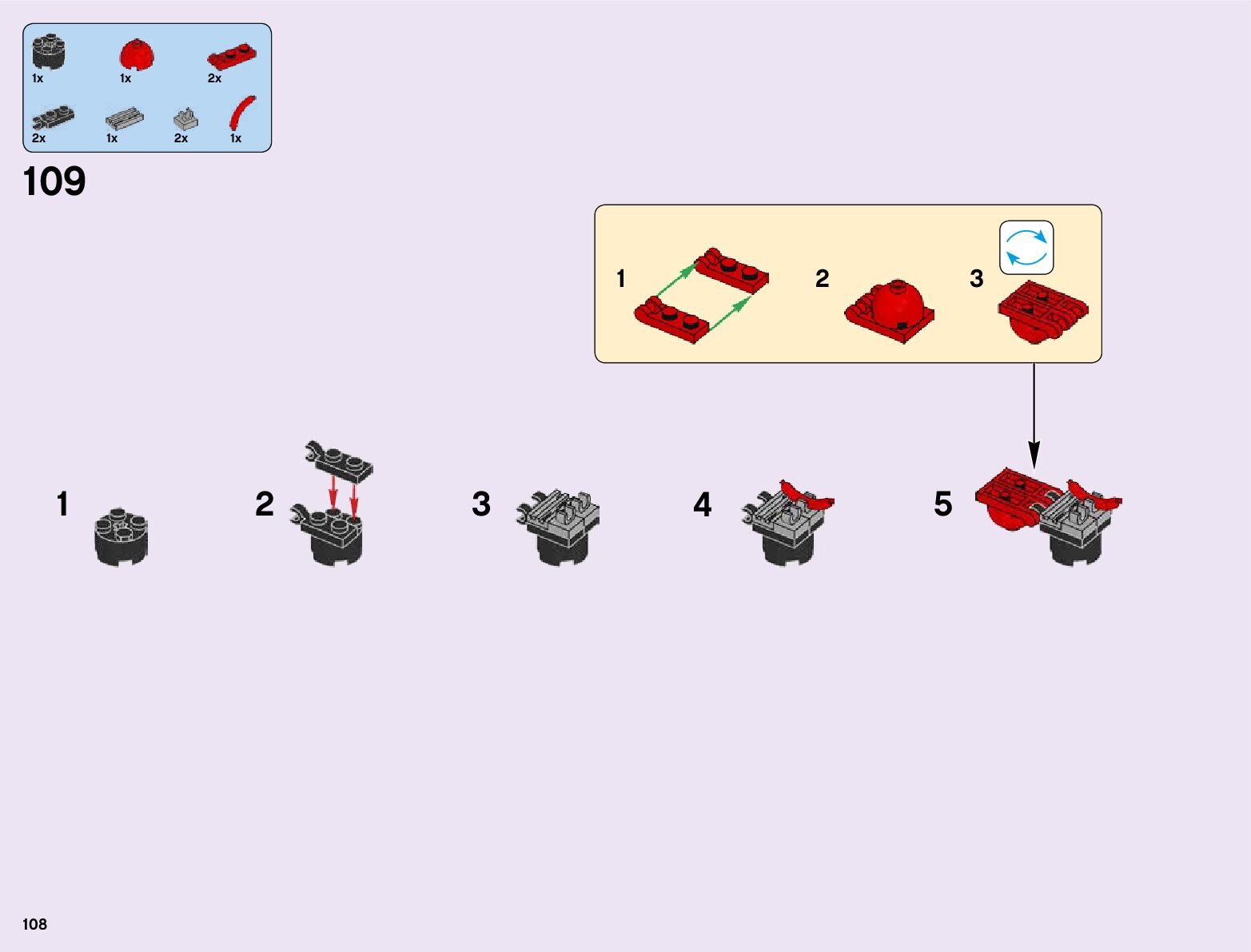 1x 1x 2x

2x 1x 2x 1x

109

1

2

3

1

2

3

4

5

108